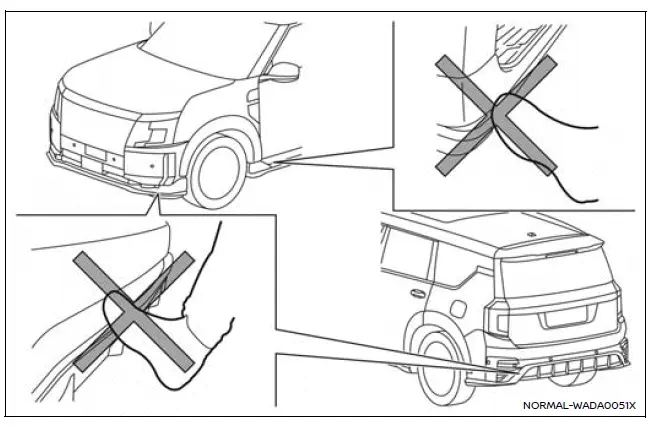 NORMAL-WADA0051X