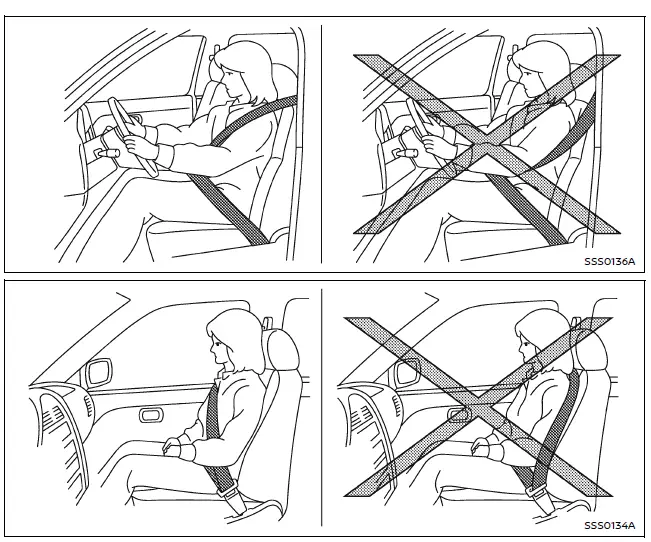 SSS0136A

SSS0134A