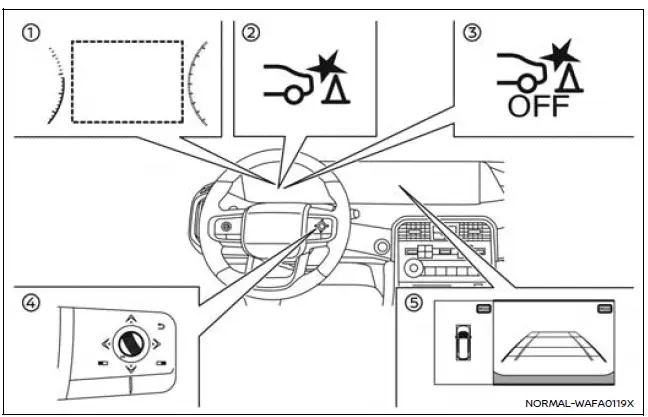 ①

②

③

OFF

④

⑤

NORMAL-WAFA0119X