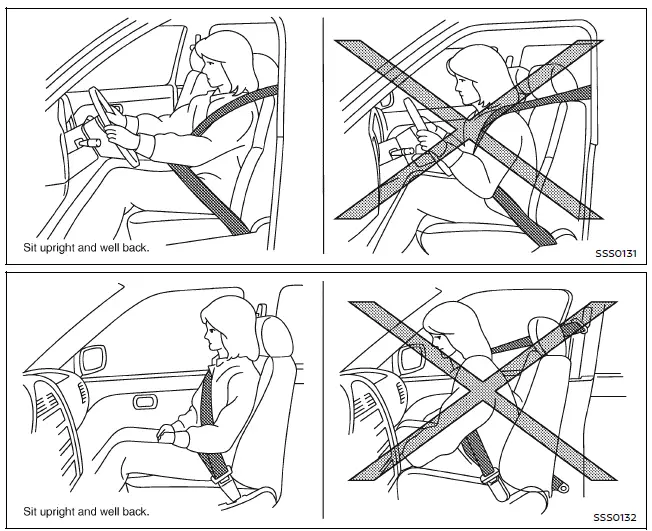 Sit upright and well back.

SSS0131

Sit upright and well back.

SSS0132