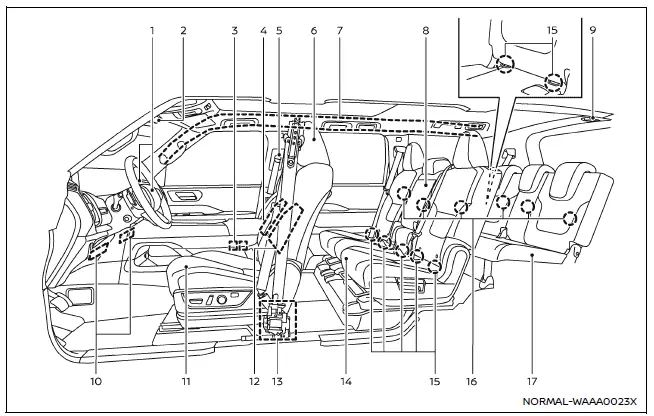 1
2
3
4
5
6
7
8
15
9
10
11
12
13
14
15
16
17
NORMAL-WAAA0023X