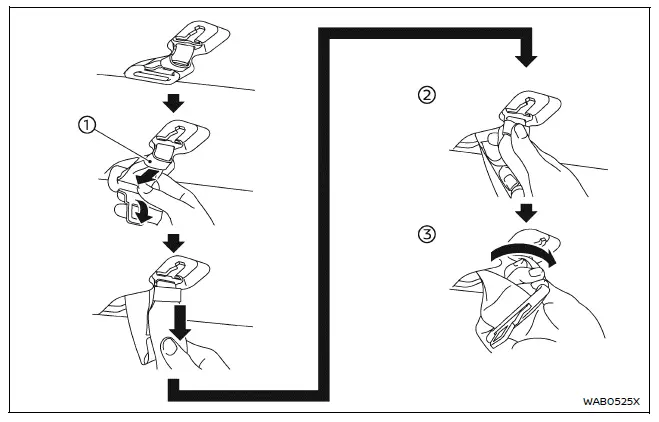 ①

②

③

WAB0525X