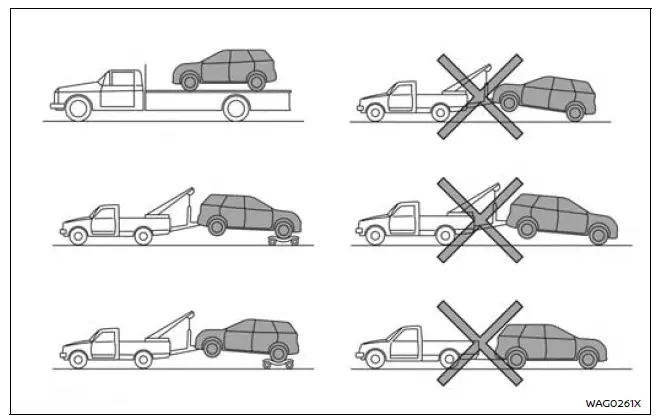 WAG0261X