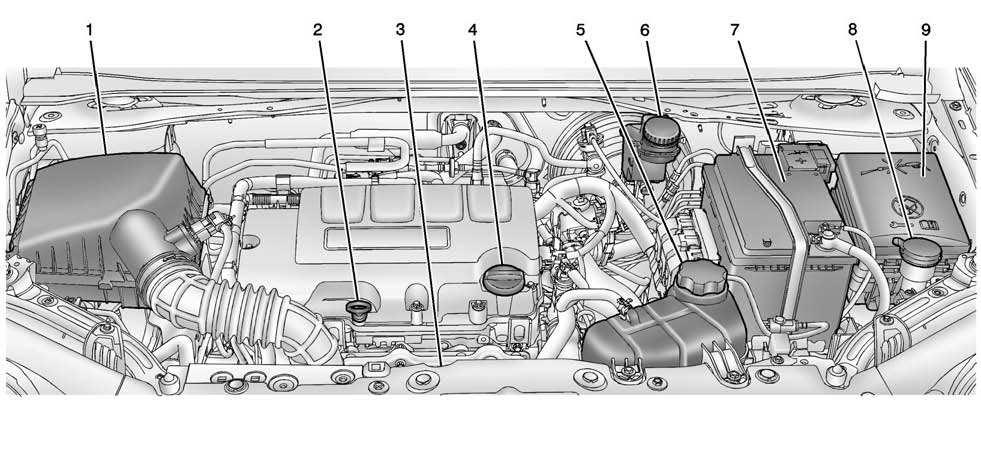 1 2 3 4 5 6 7 8 9