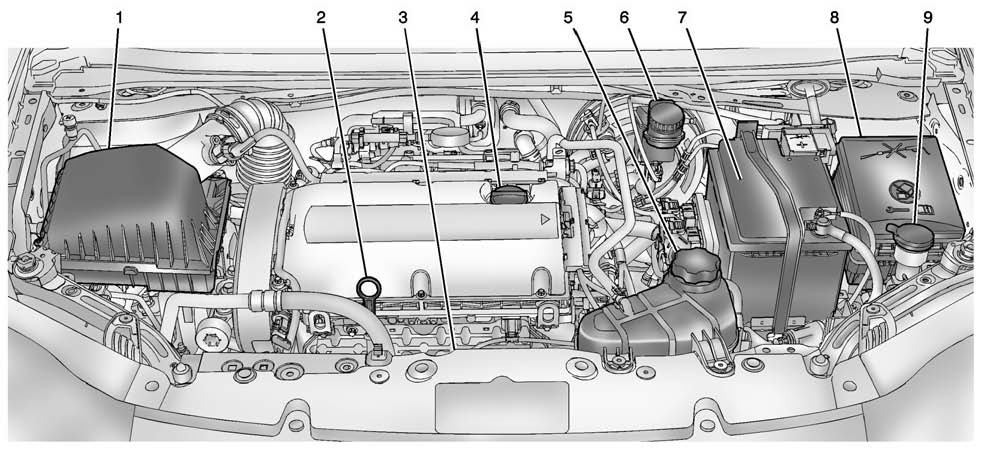 1 2 3 4 5 6 7 8 9