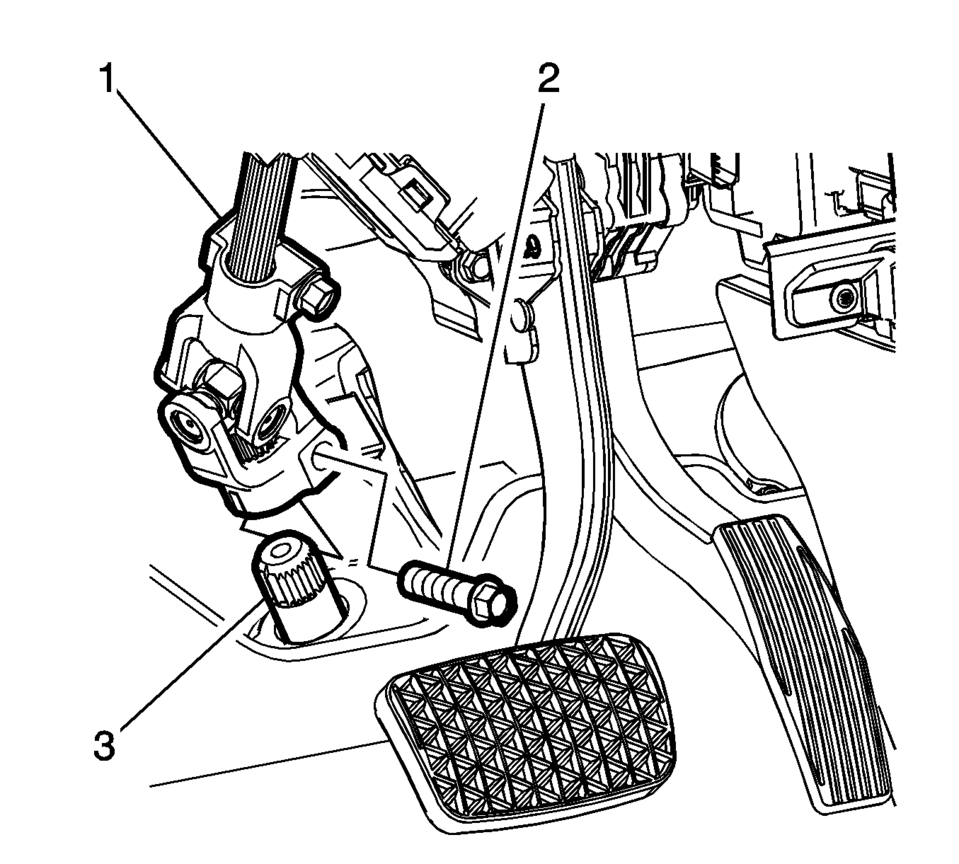 1
2
3