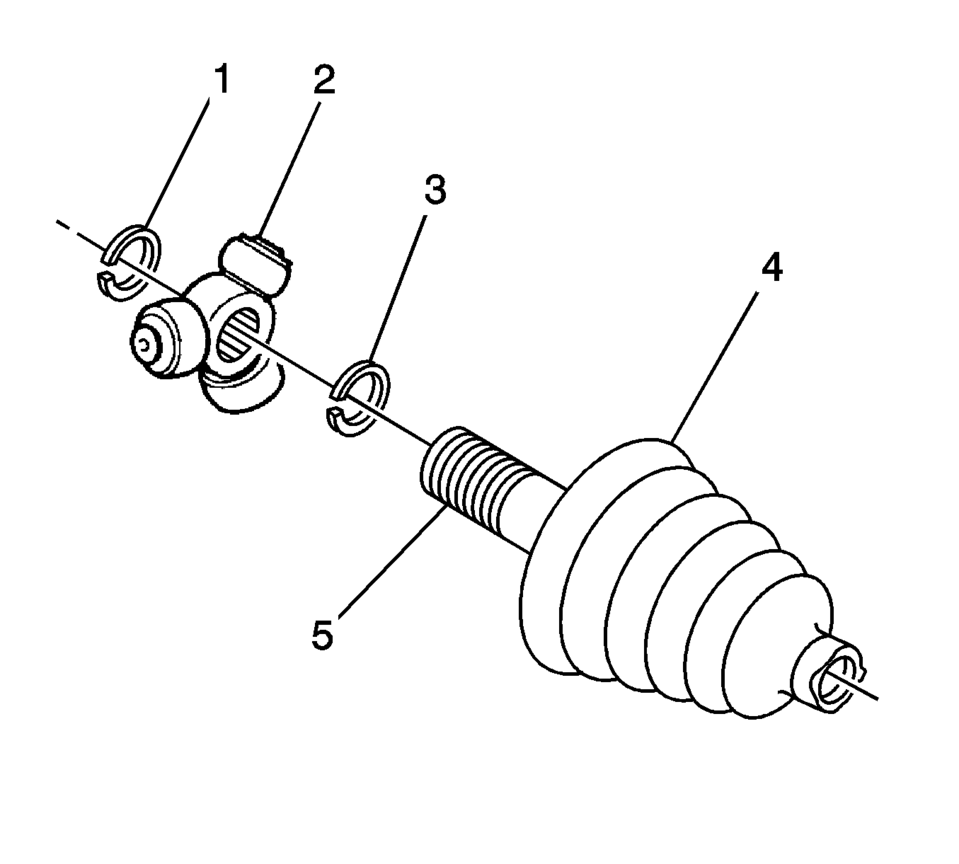 1
2
3
4
5