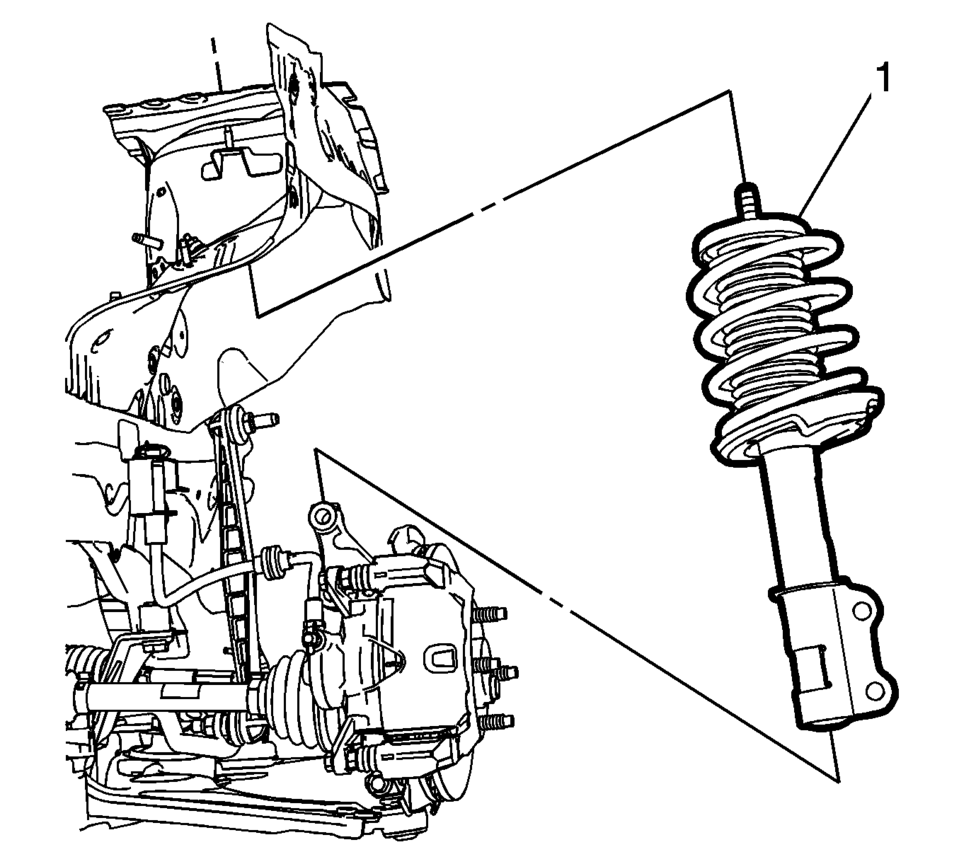 1