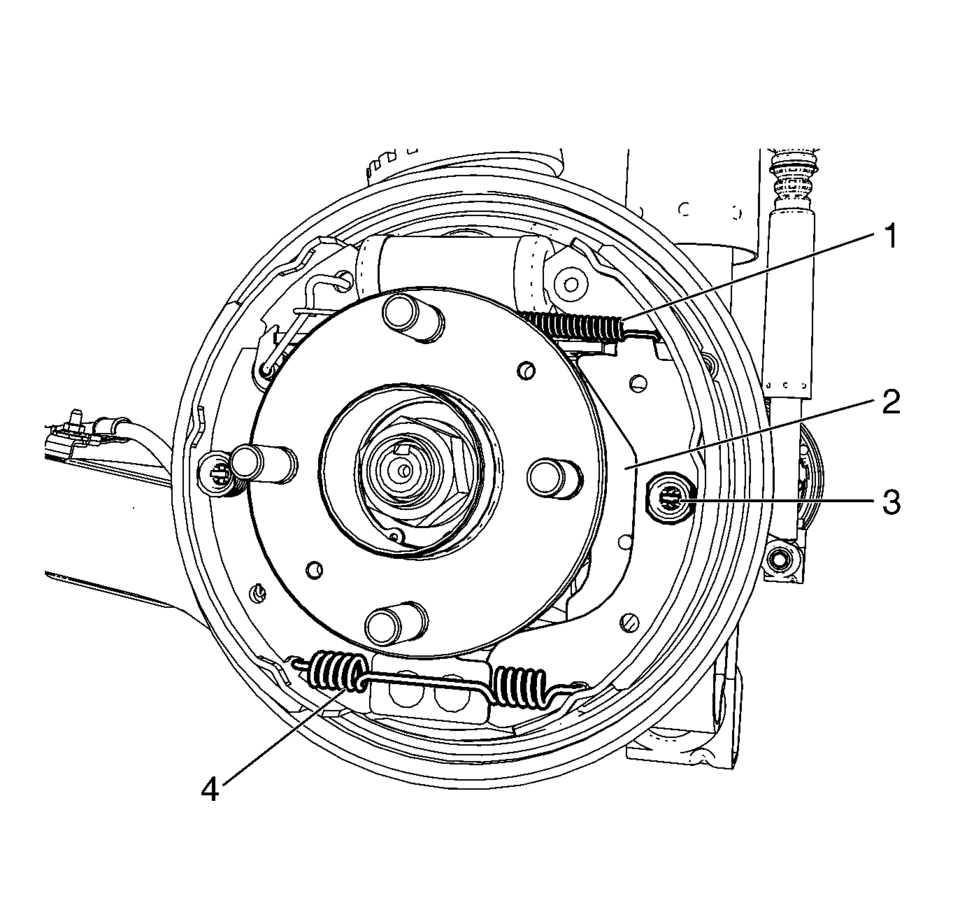 1
2
3
4