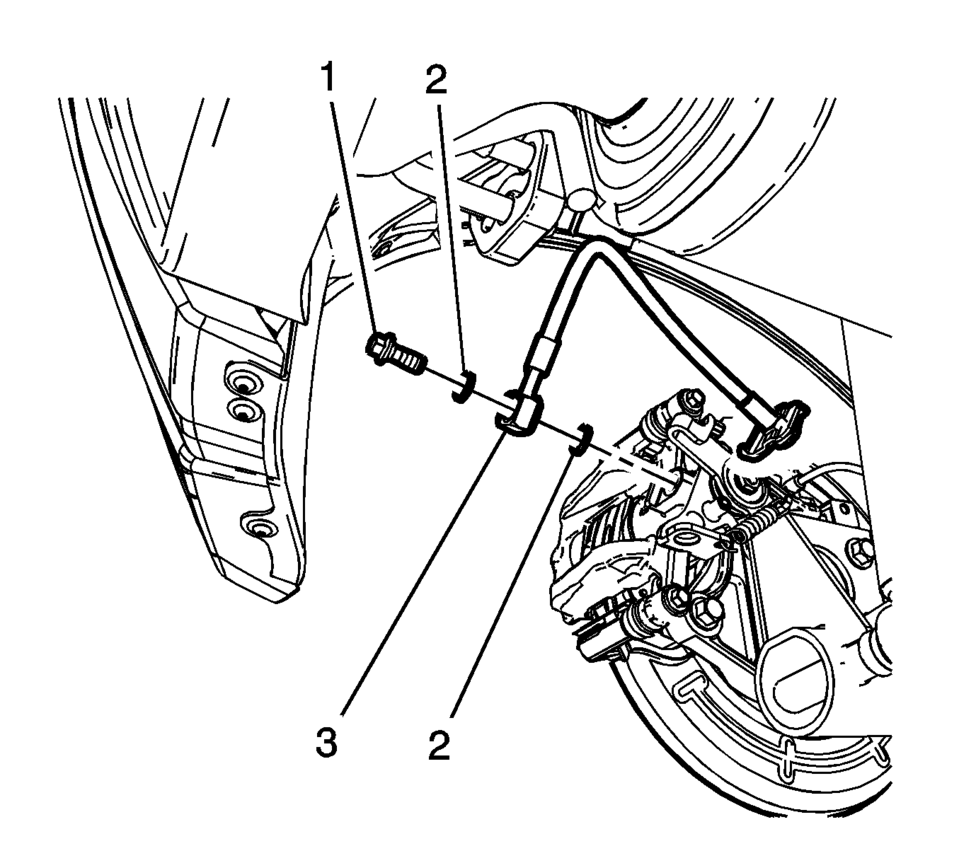 1
2
3
2