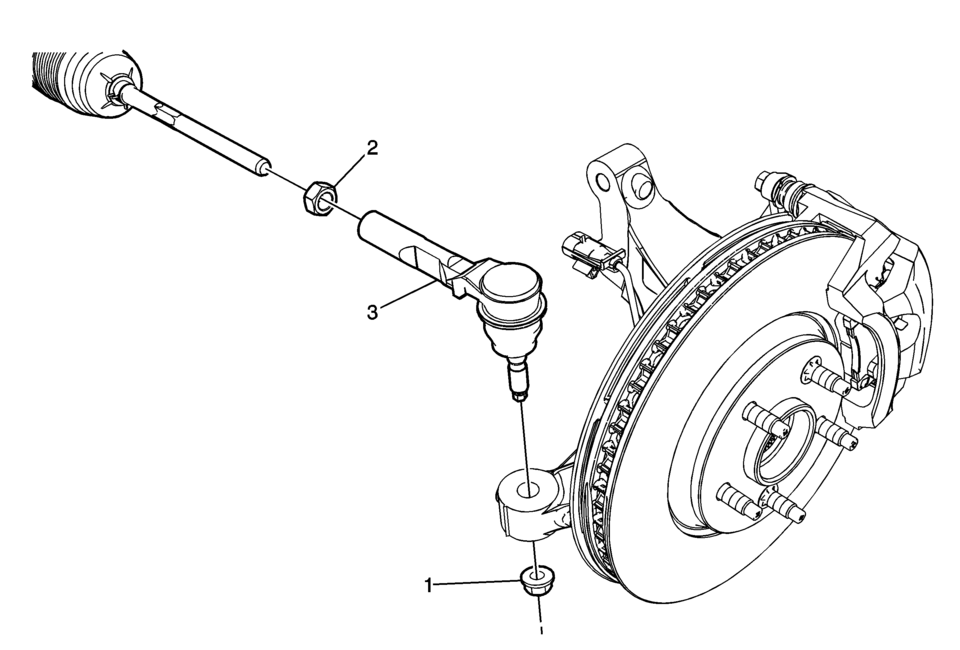 2
3
1