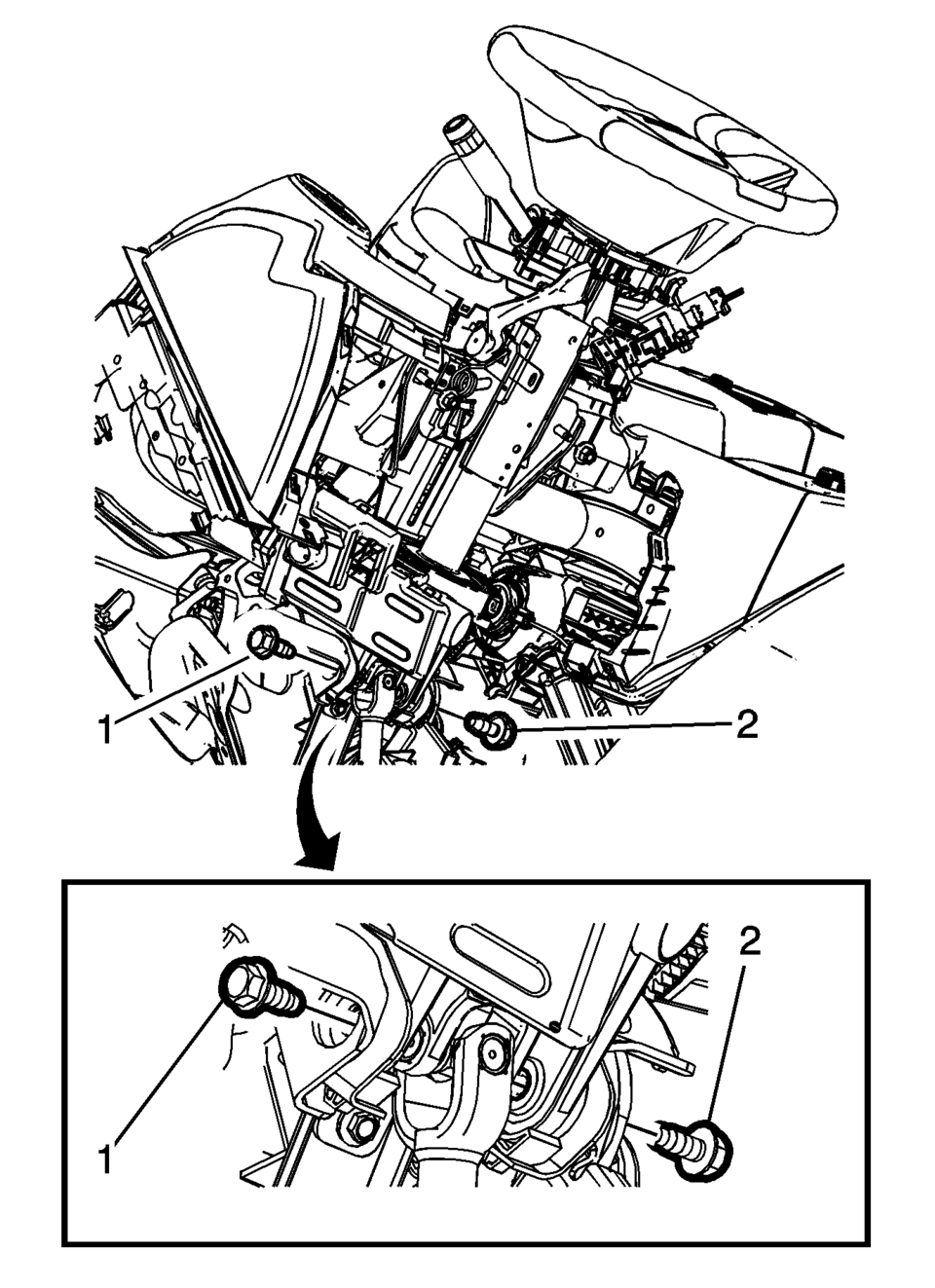 1
2
2
1