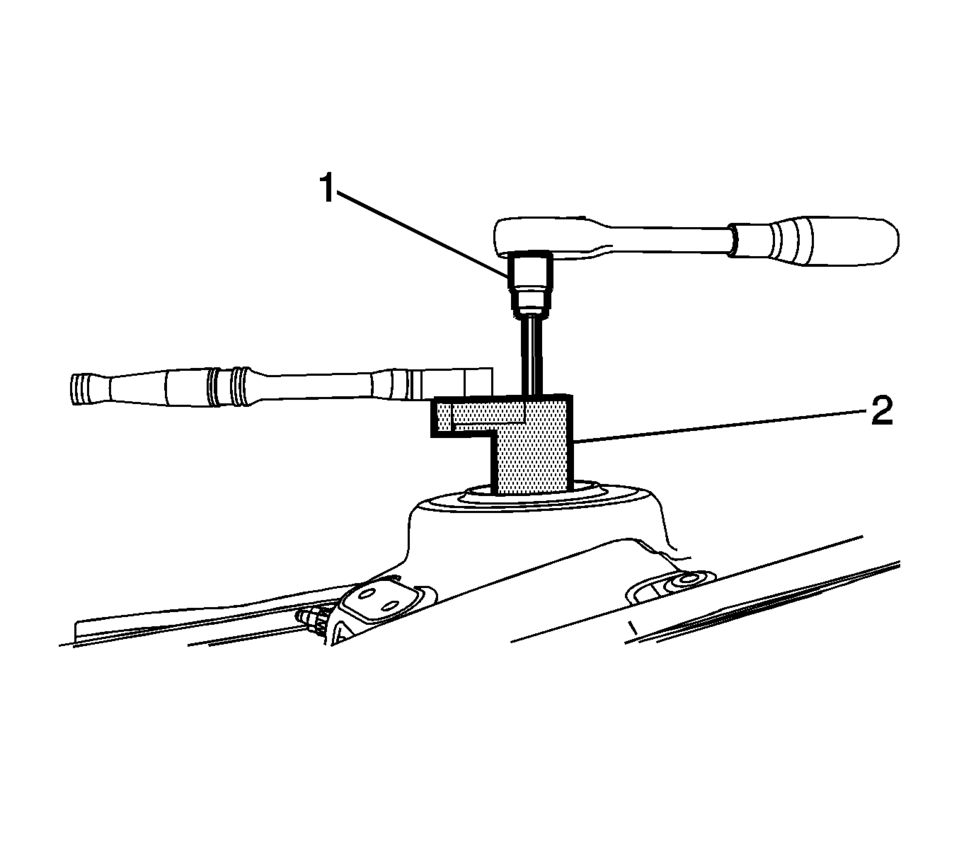 1
2