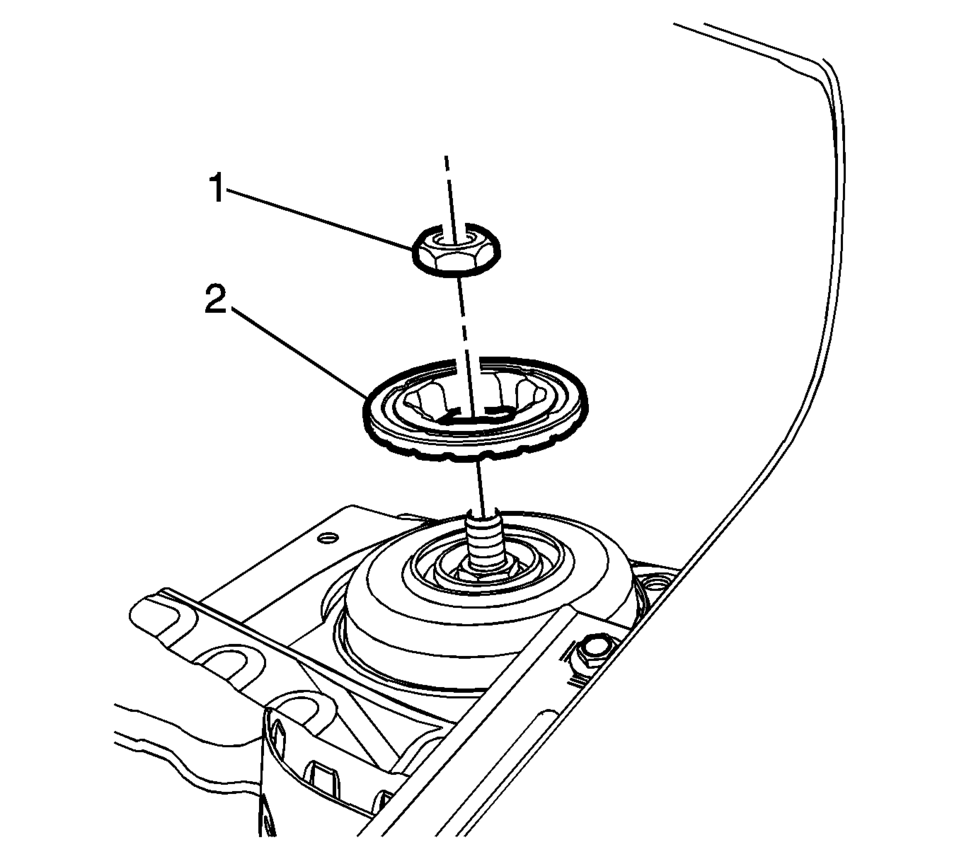 1

2