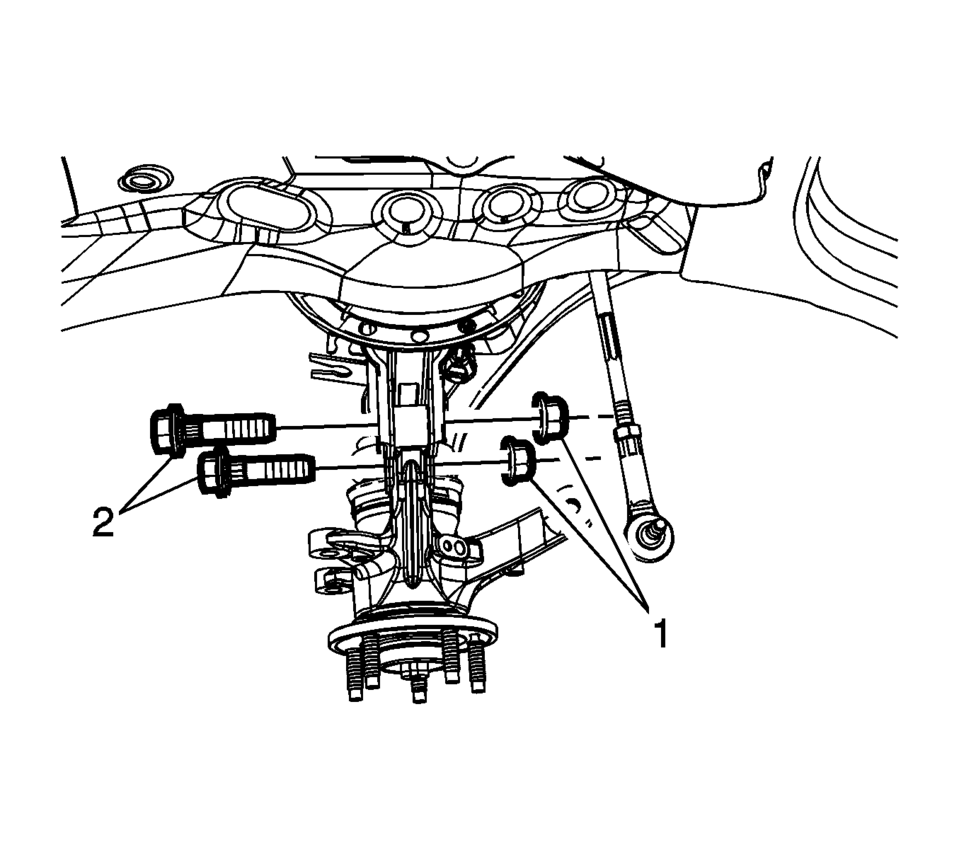 2

1