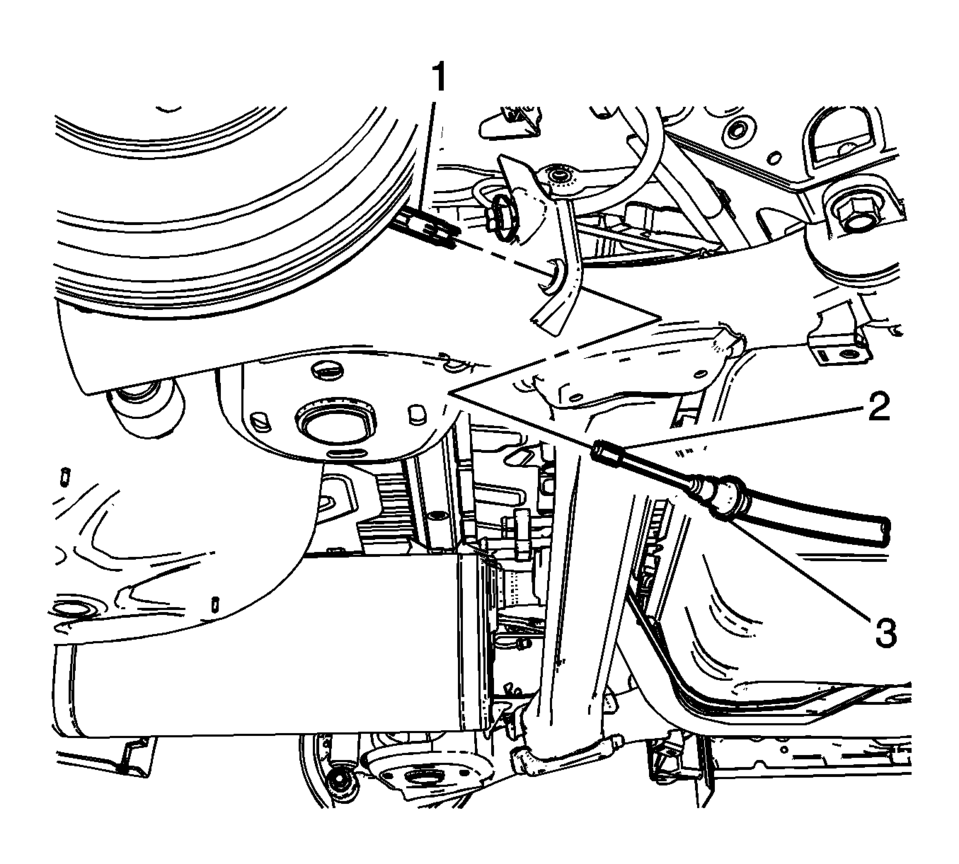 1
2
3