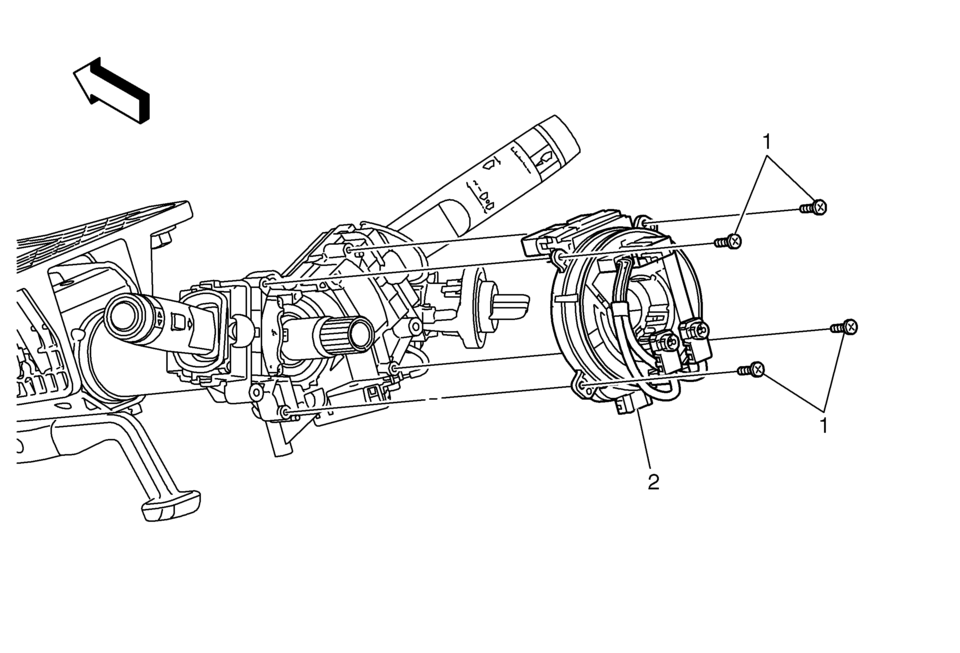 1
1
2