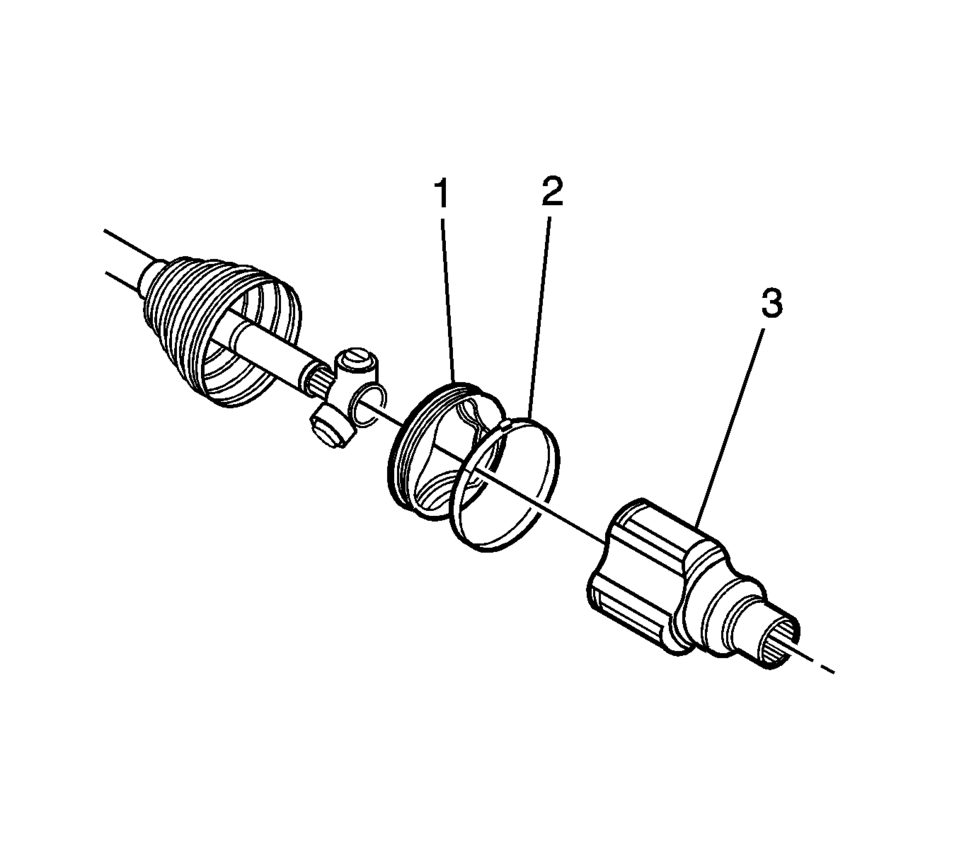 1
2
3