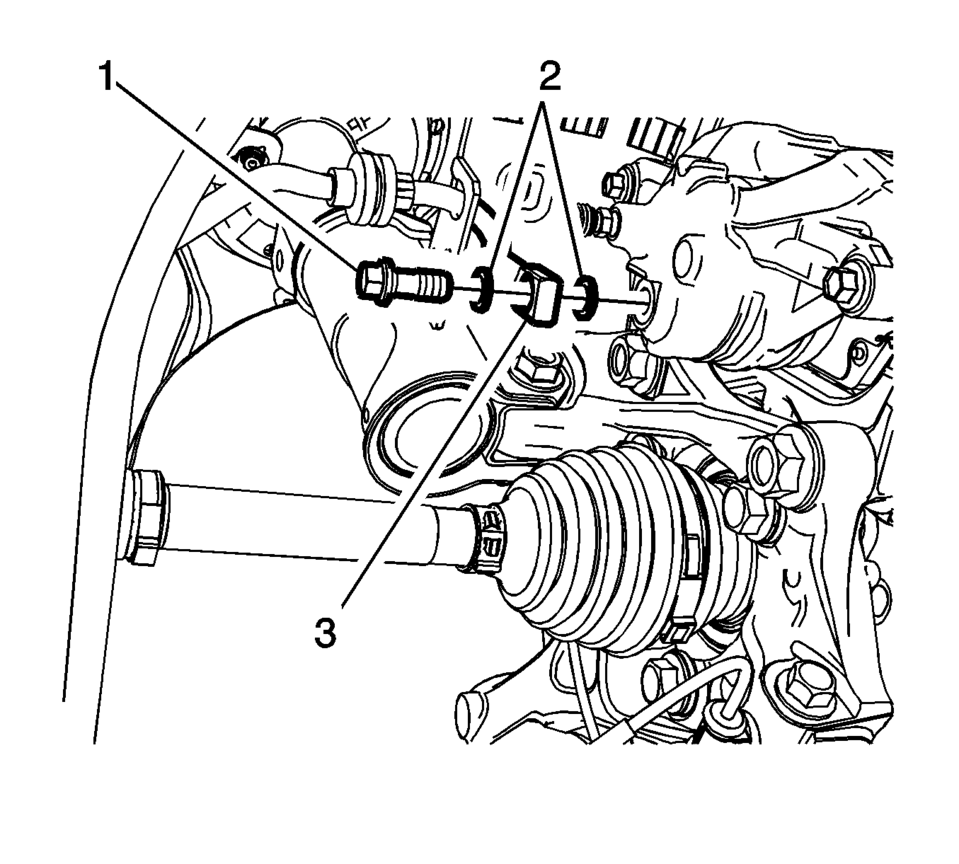 1
2
3