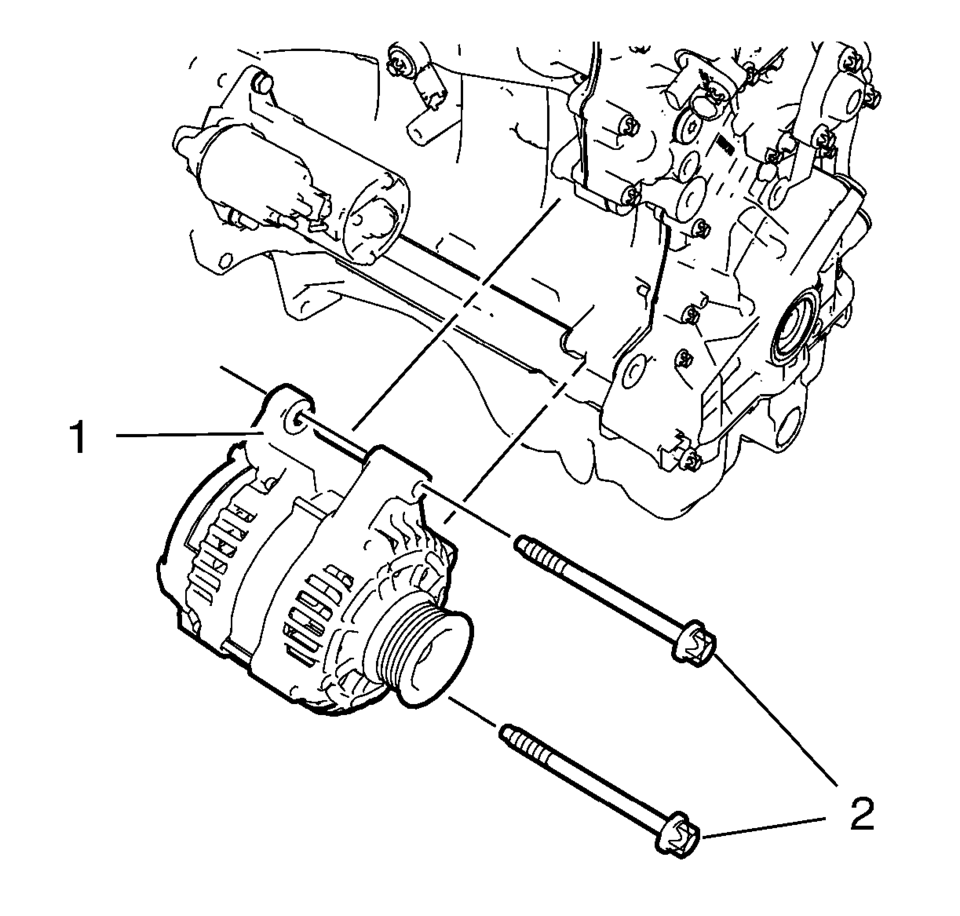 1

2