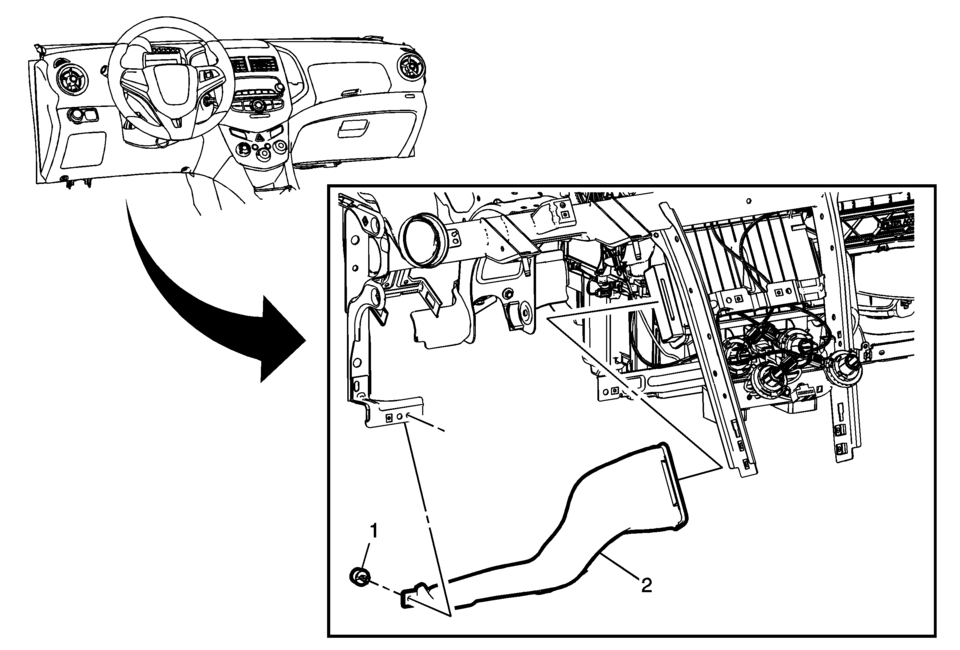 1
2