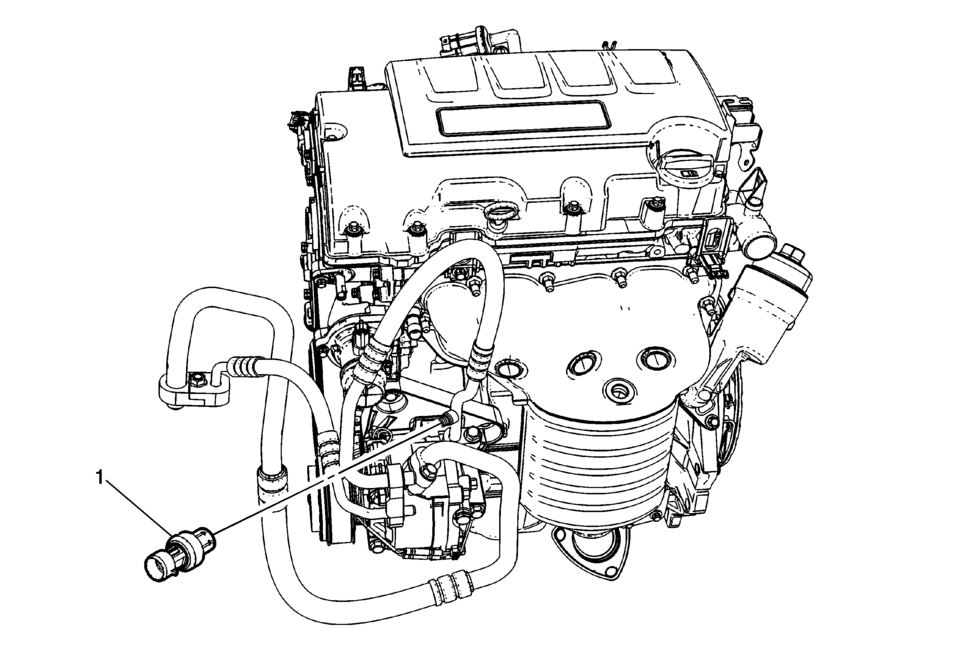 1