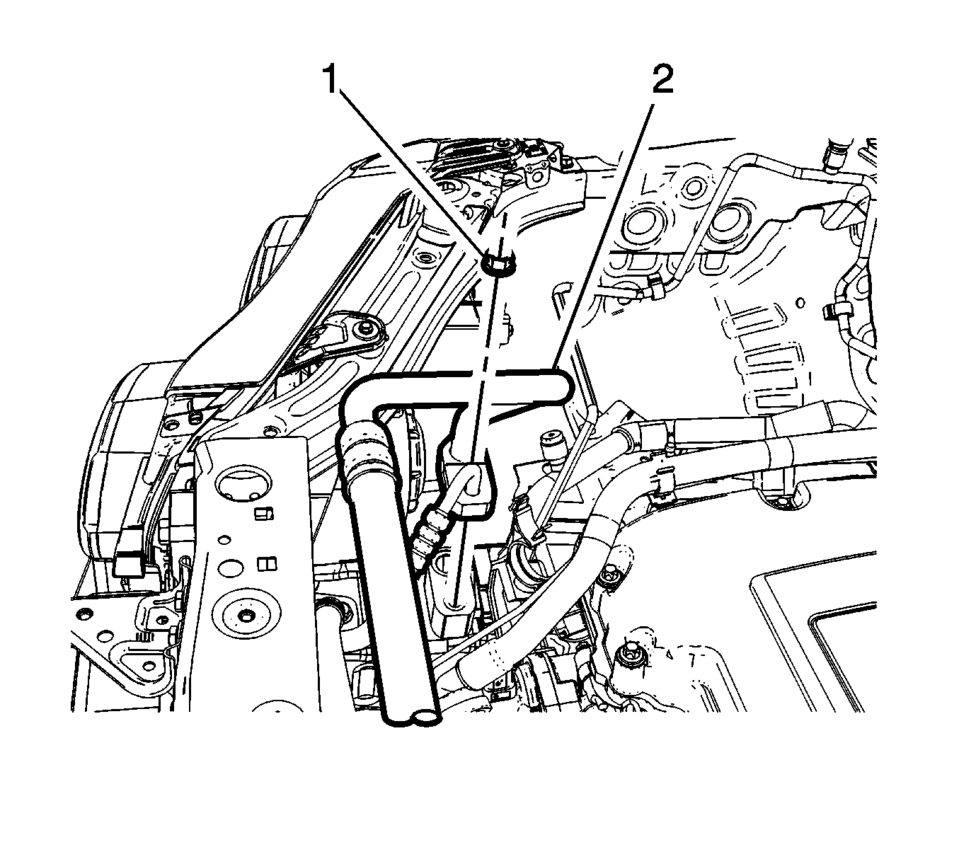 1
2