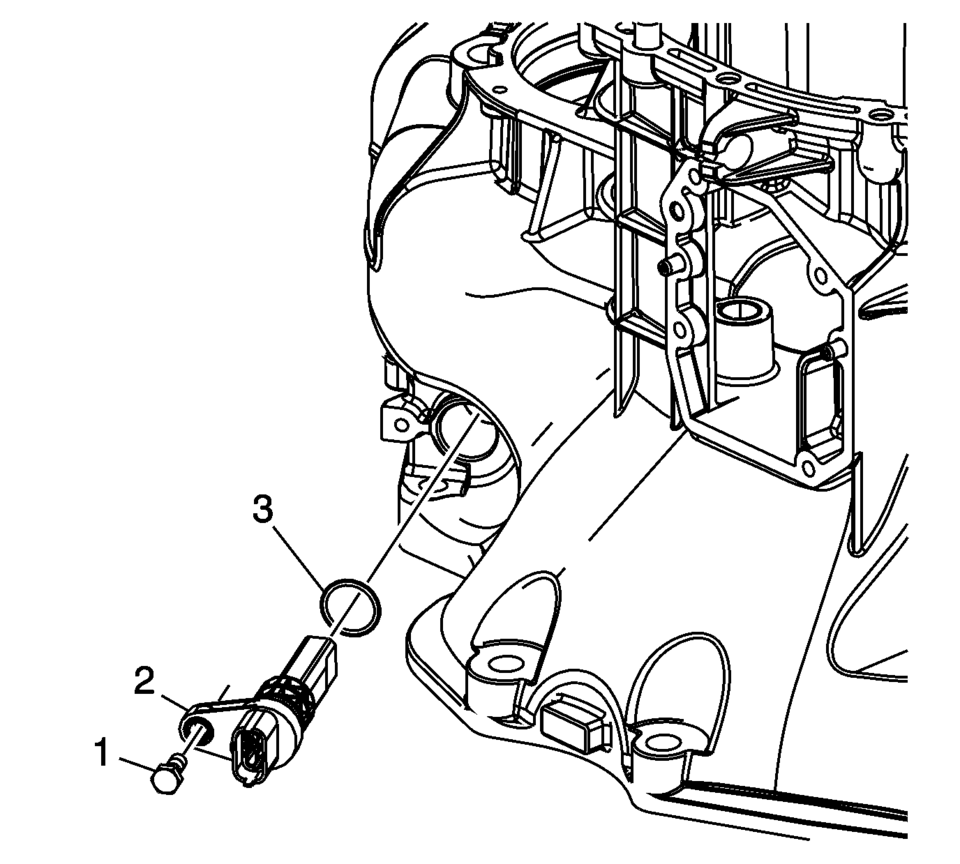 3
2
1