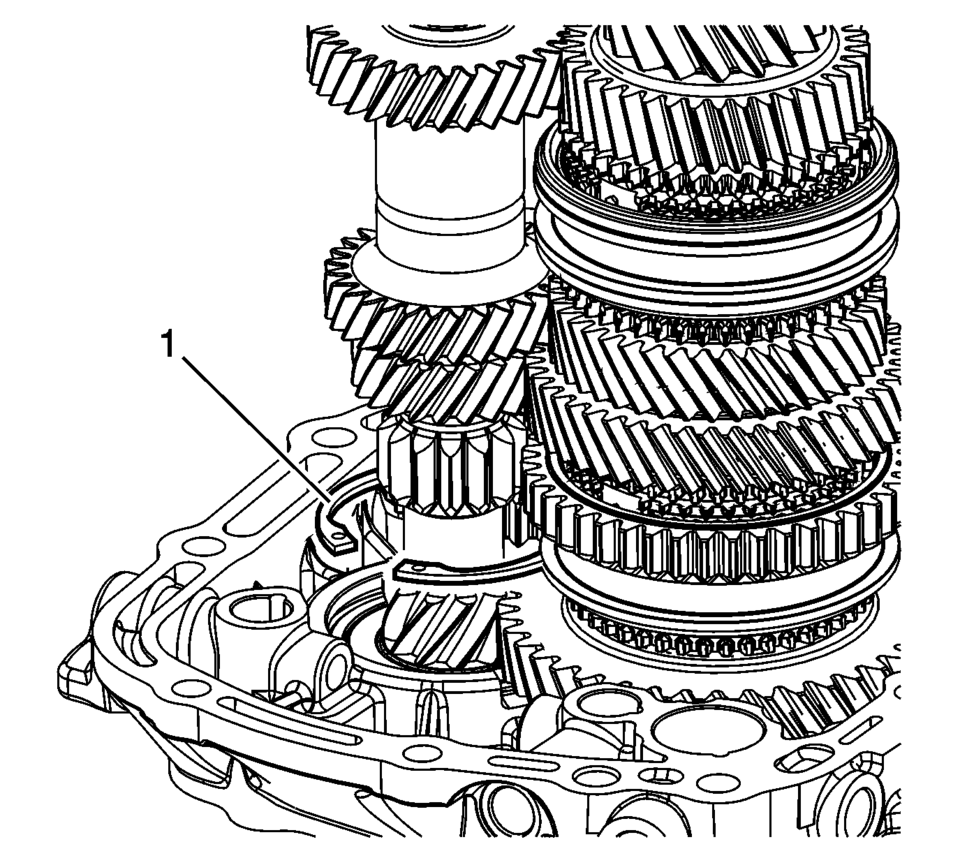 1