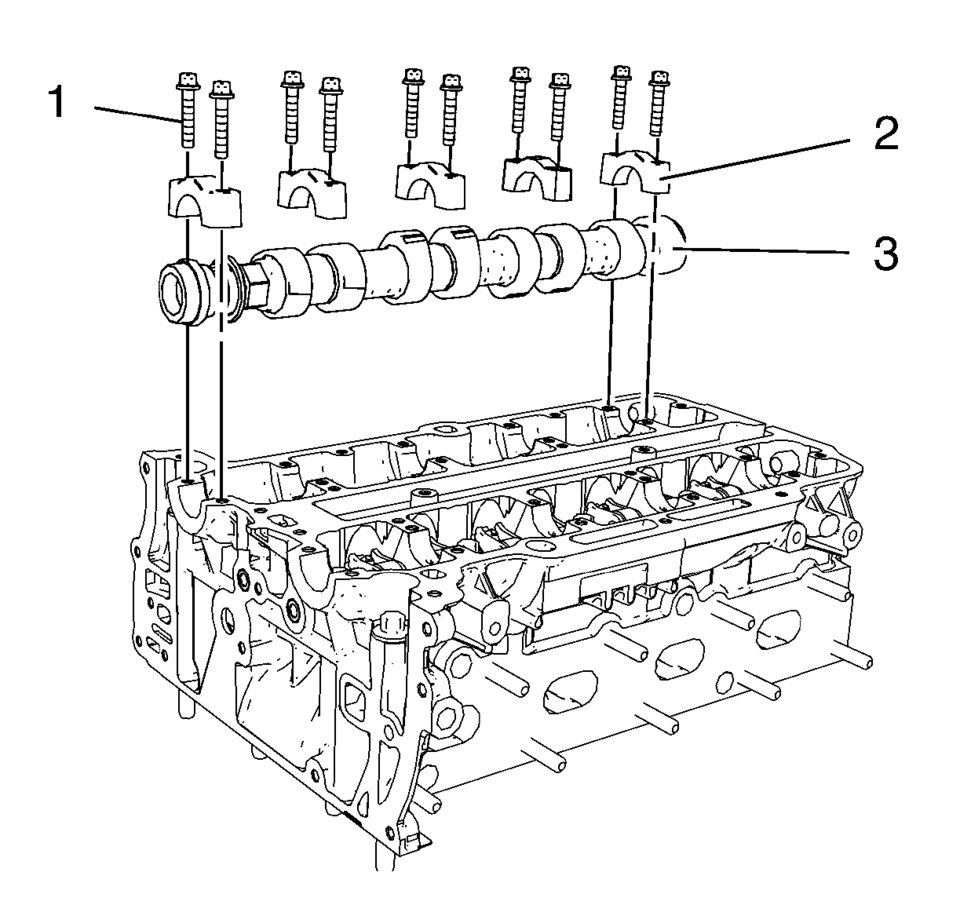 1
2
3