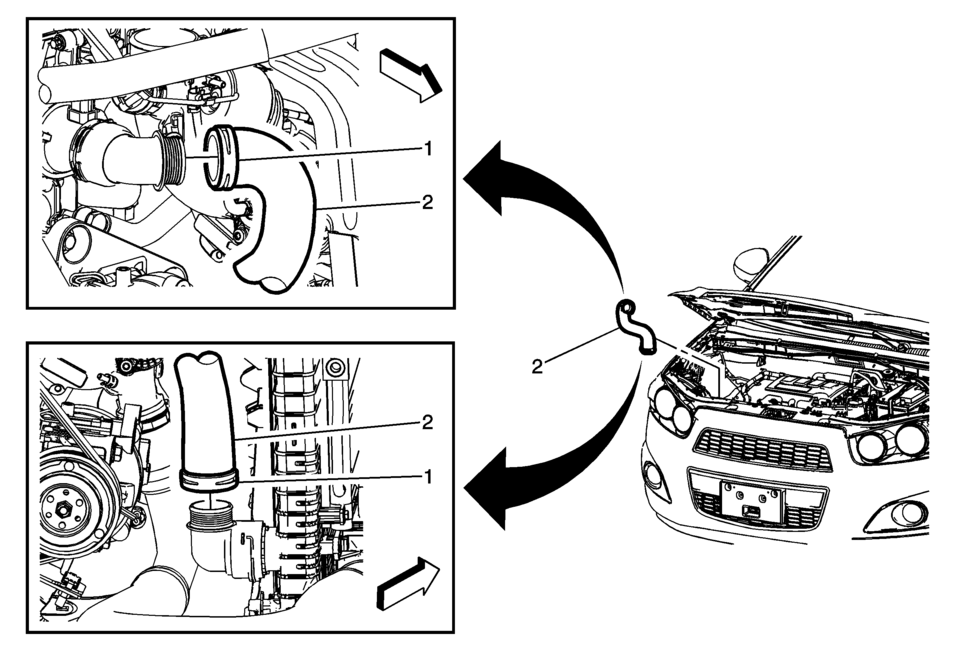 1
2
2
2
1