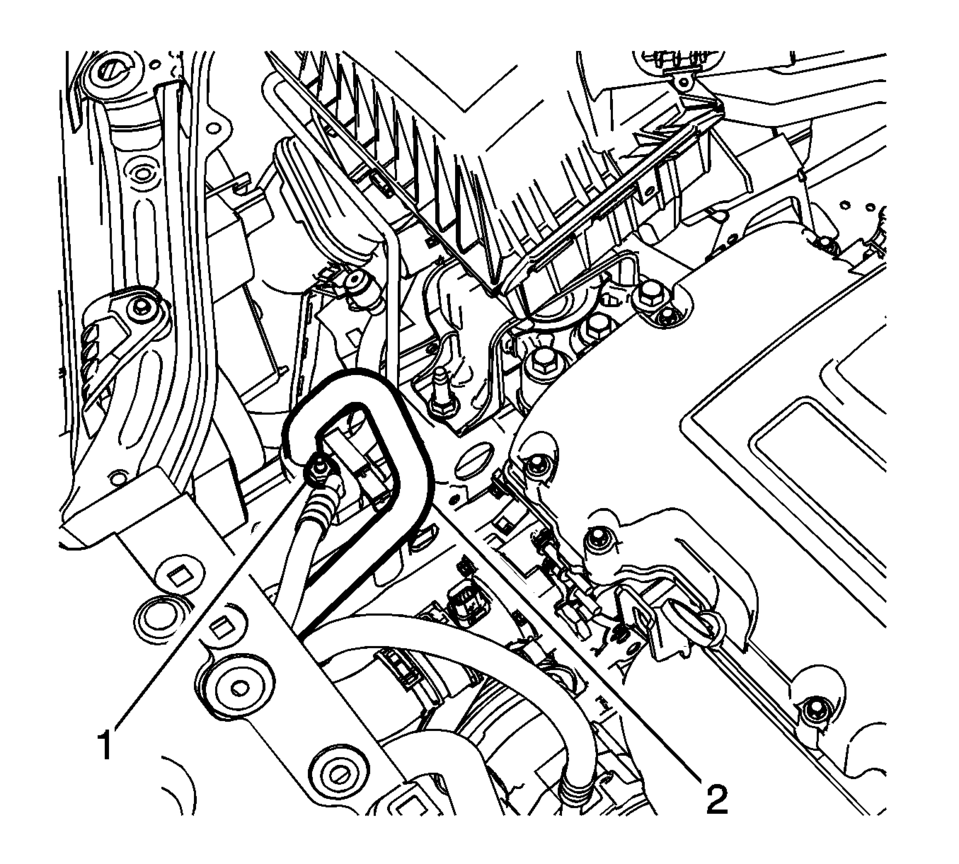 1
2