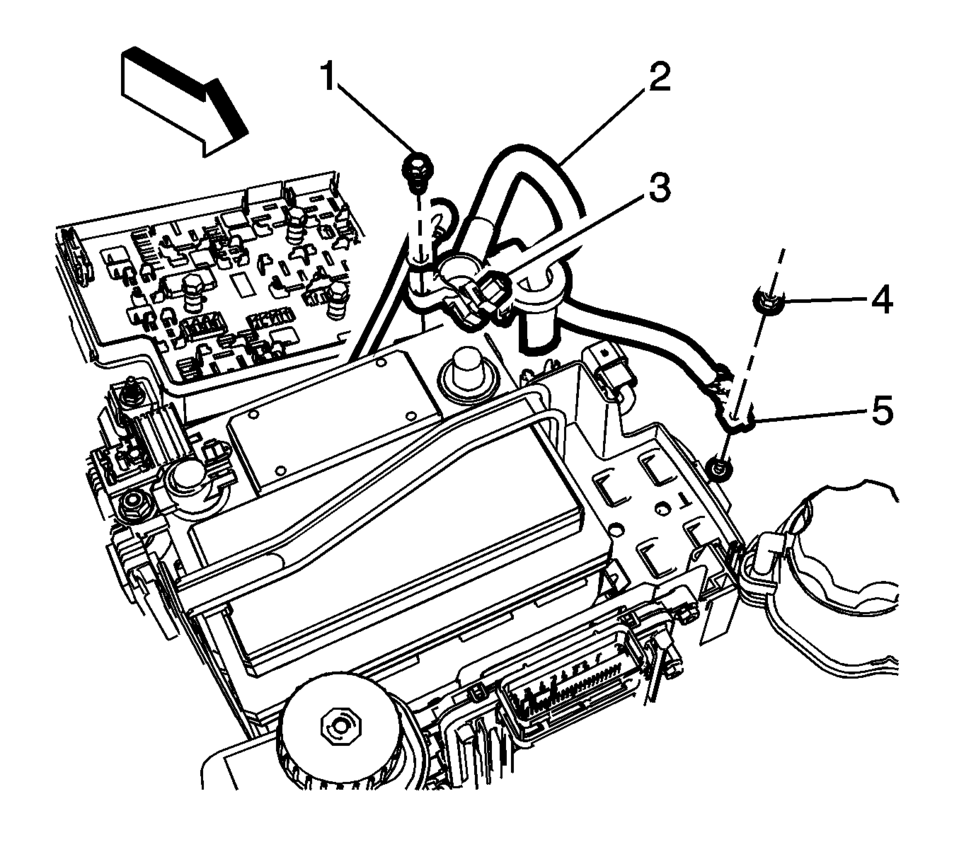 1
2
3
4
5