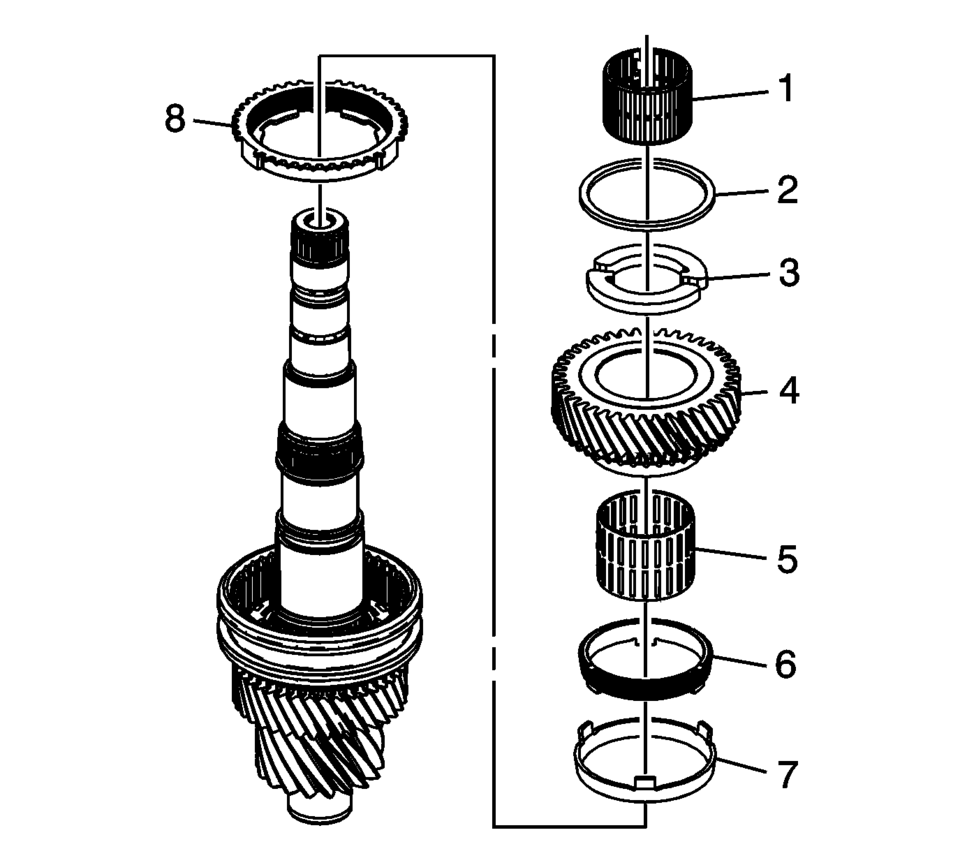 8
1
2
3
4
5
6
7