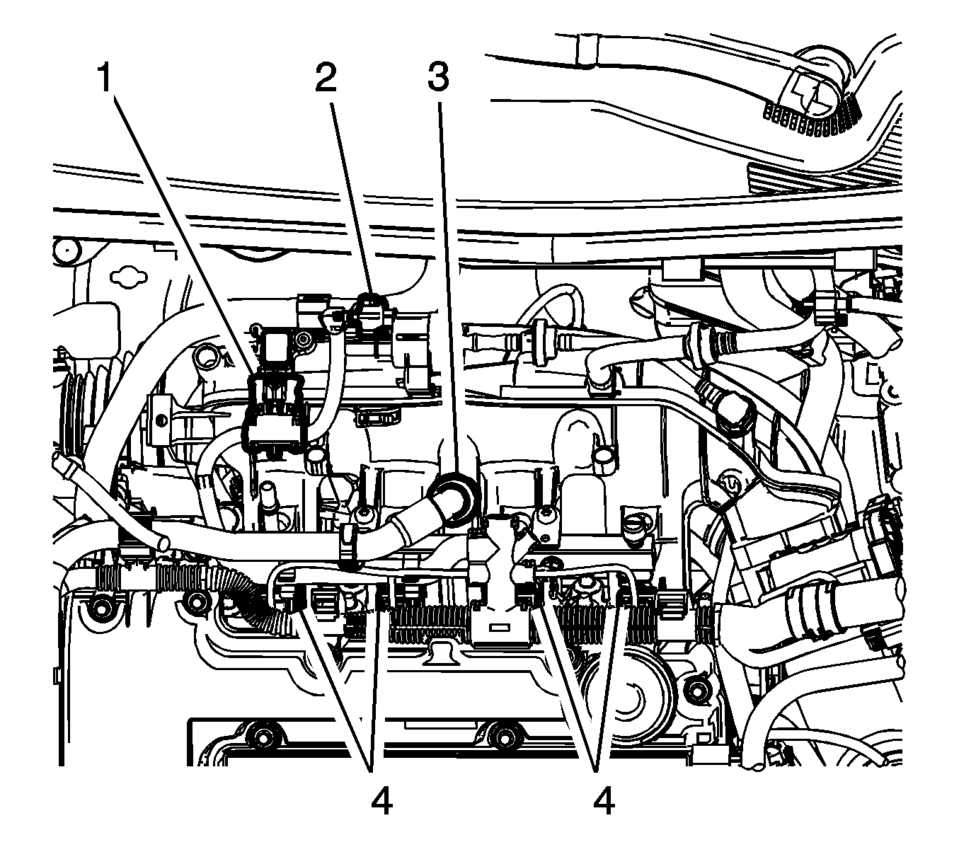 1
2
3
4
4