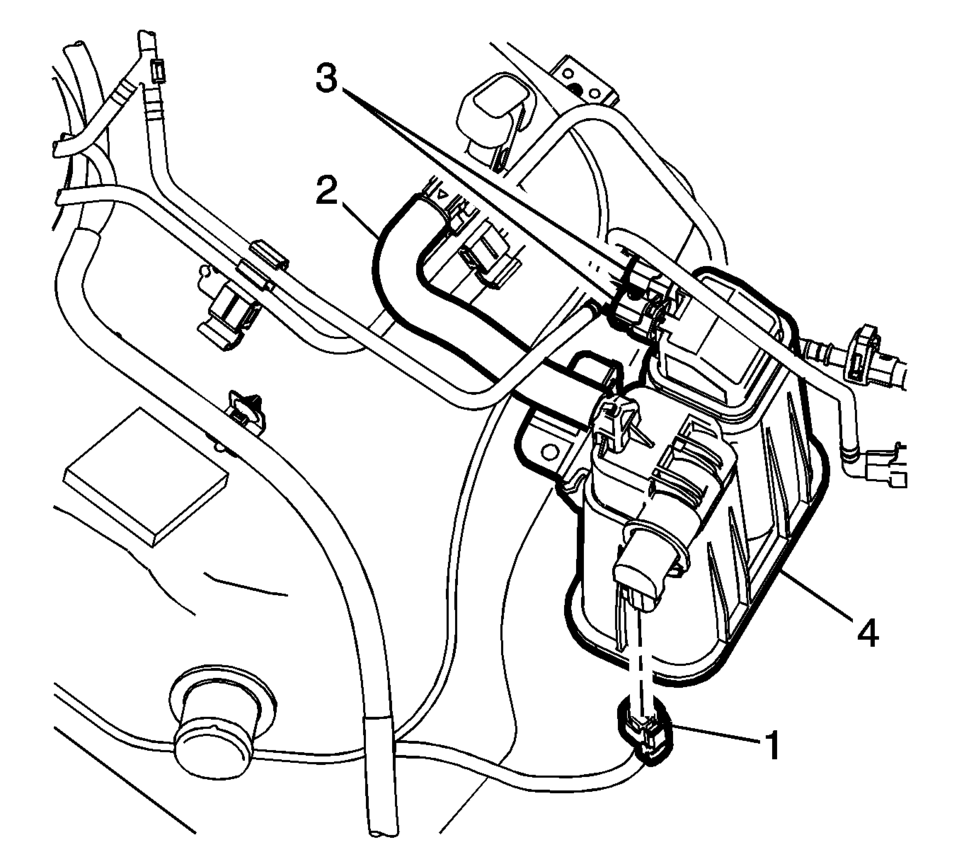 3
2
4
1