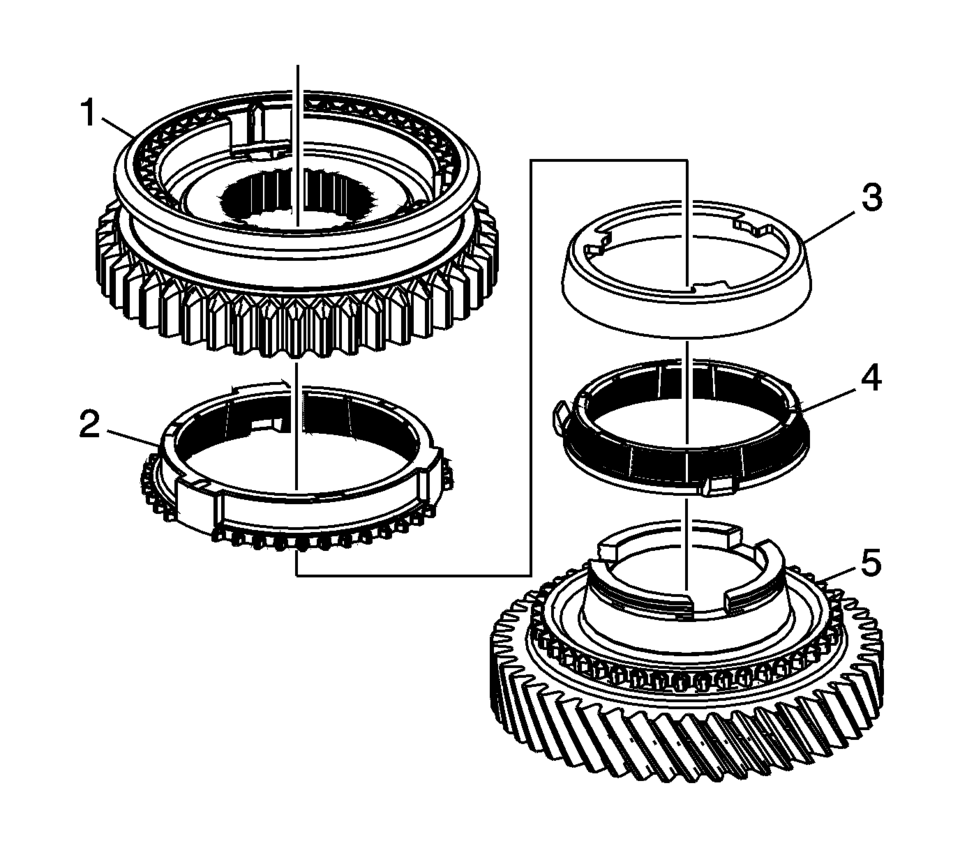 1
2
3
4
5