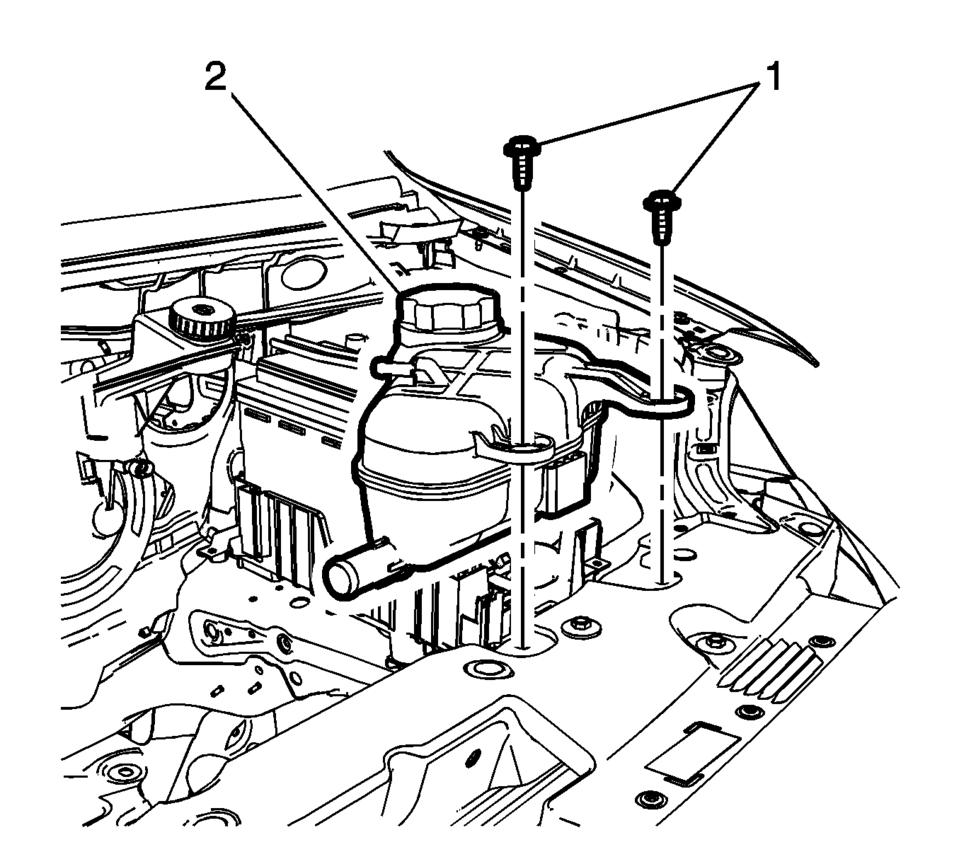 2
1