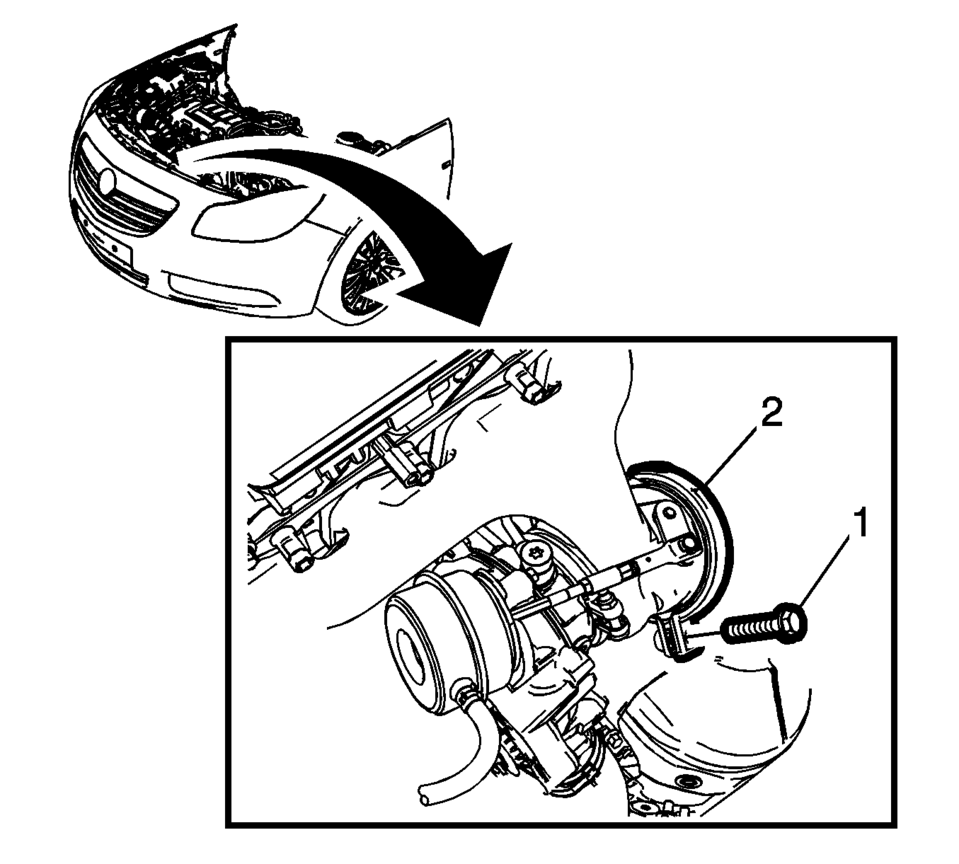 2
1