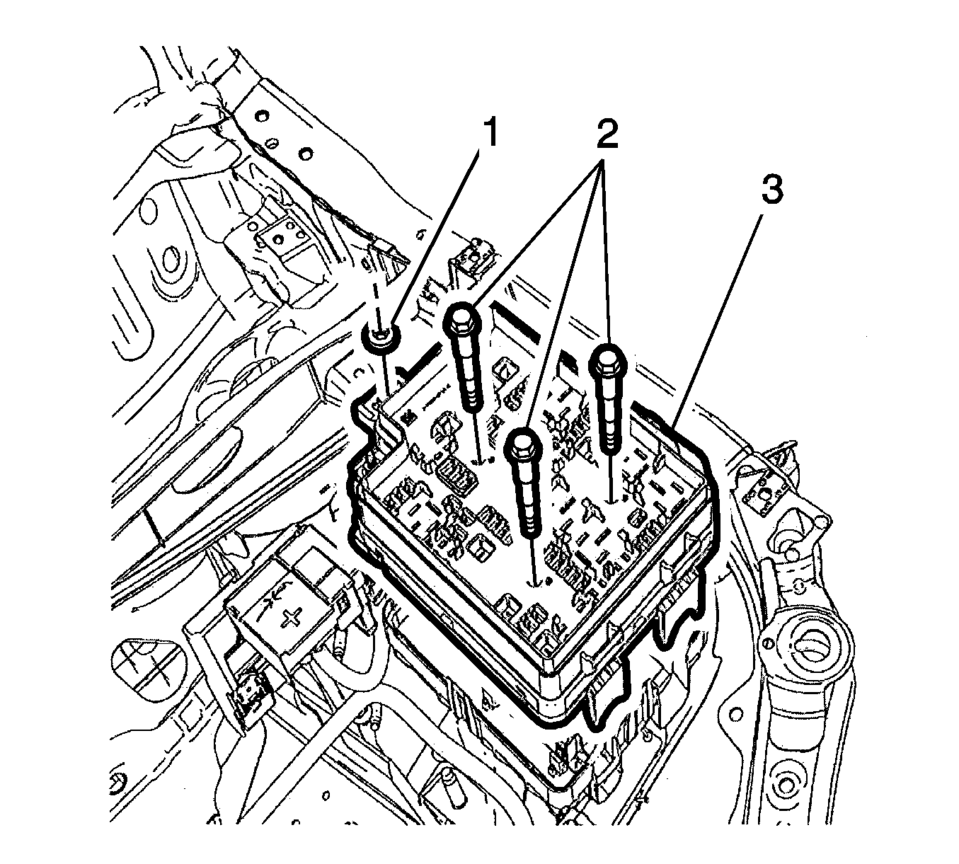 1
2
3