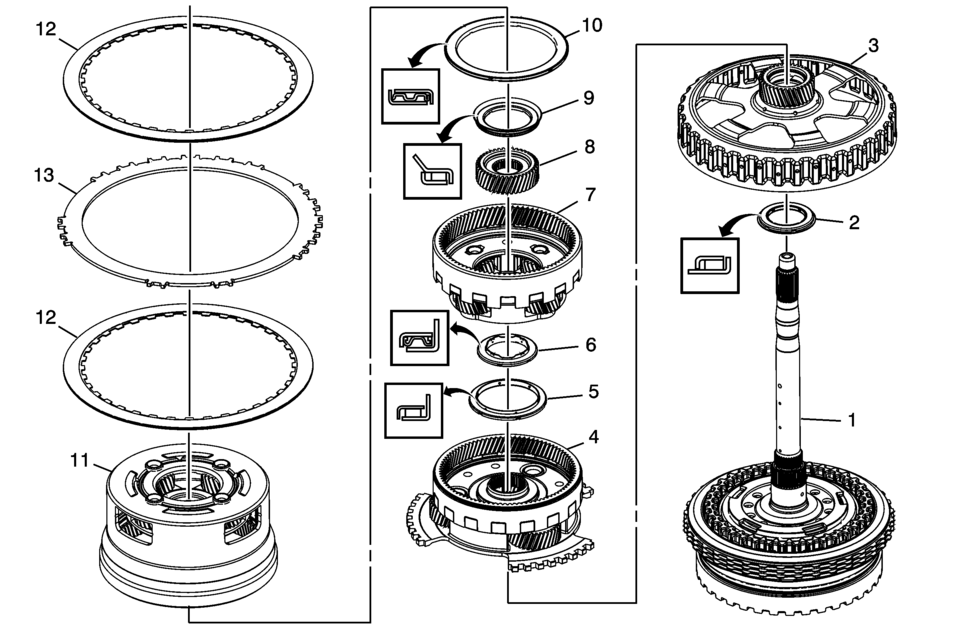 12
13
12
11
10
9
8
7
6
5
4
3
2
1