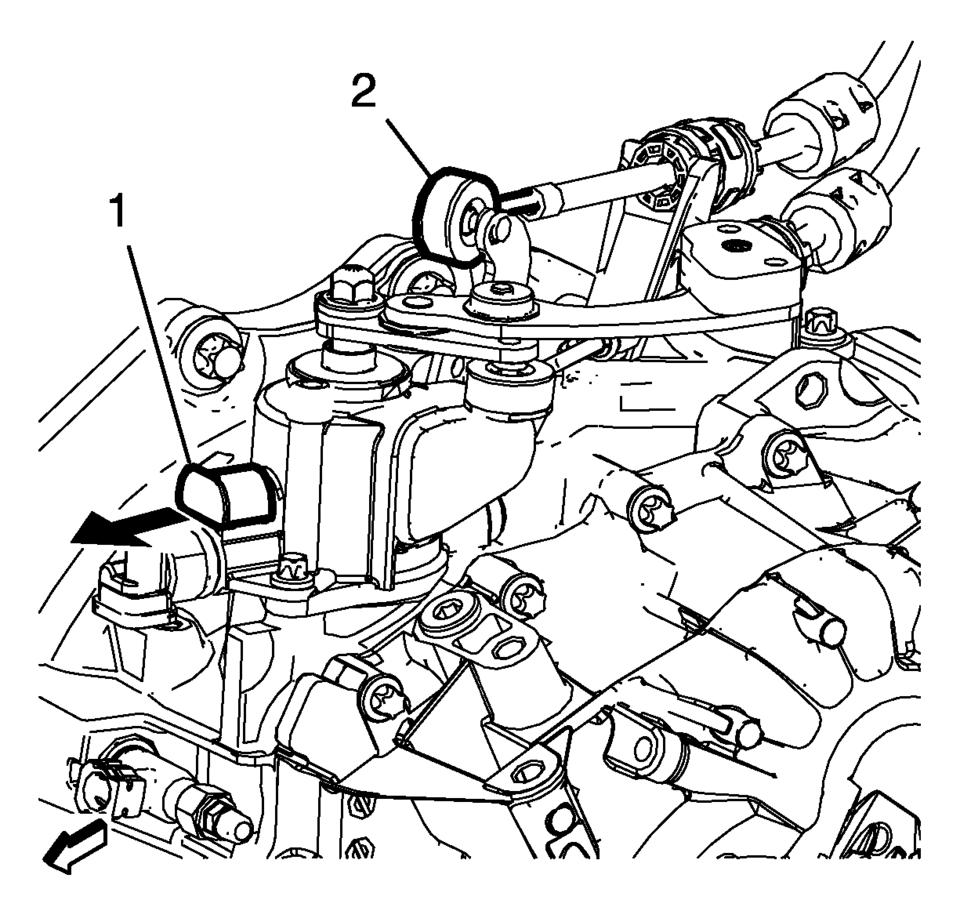 2

1