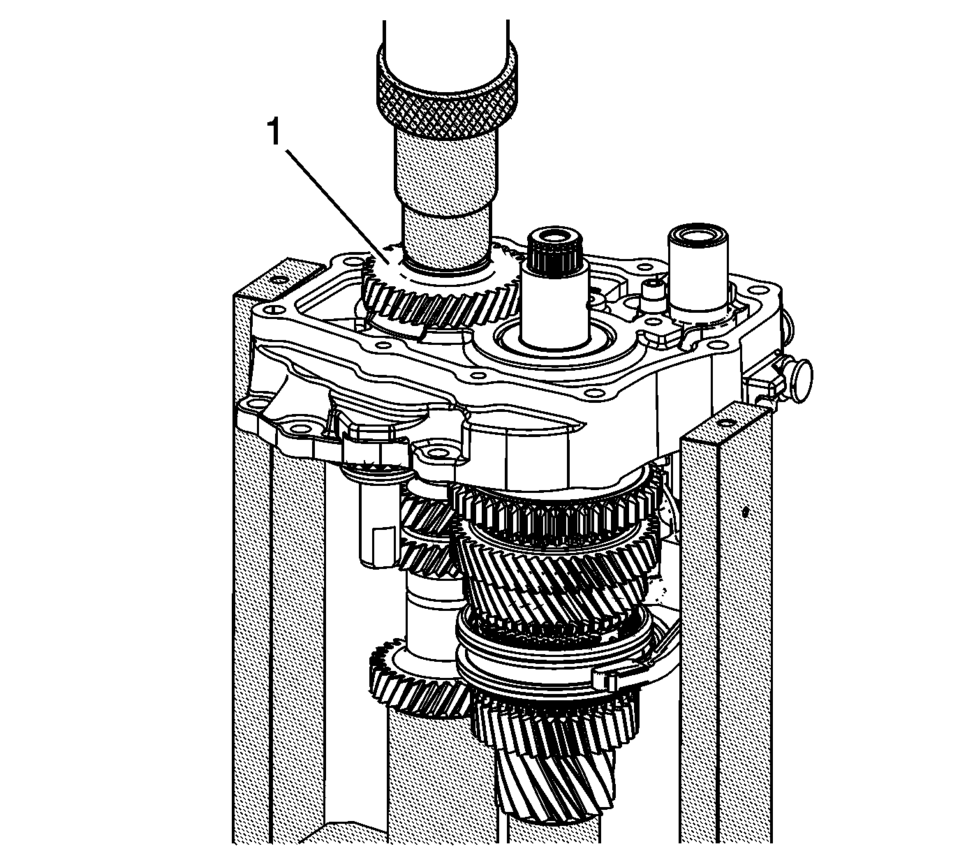 1