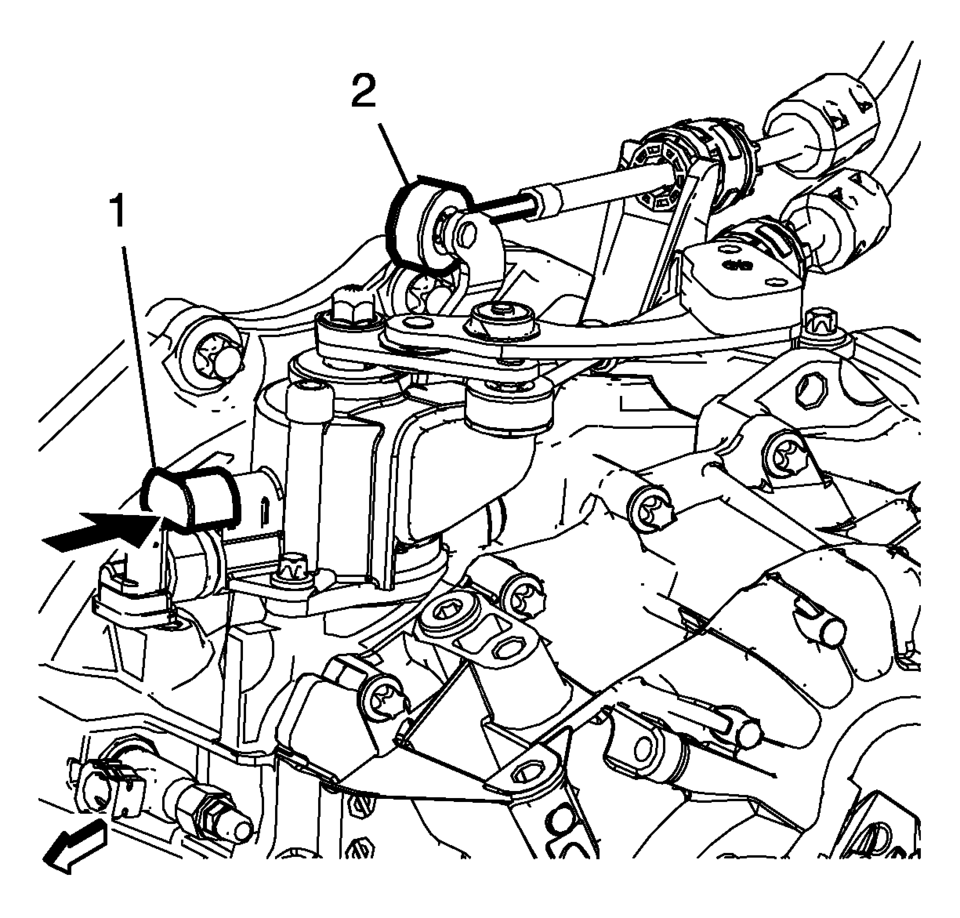 2
1