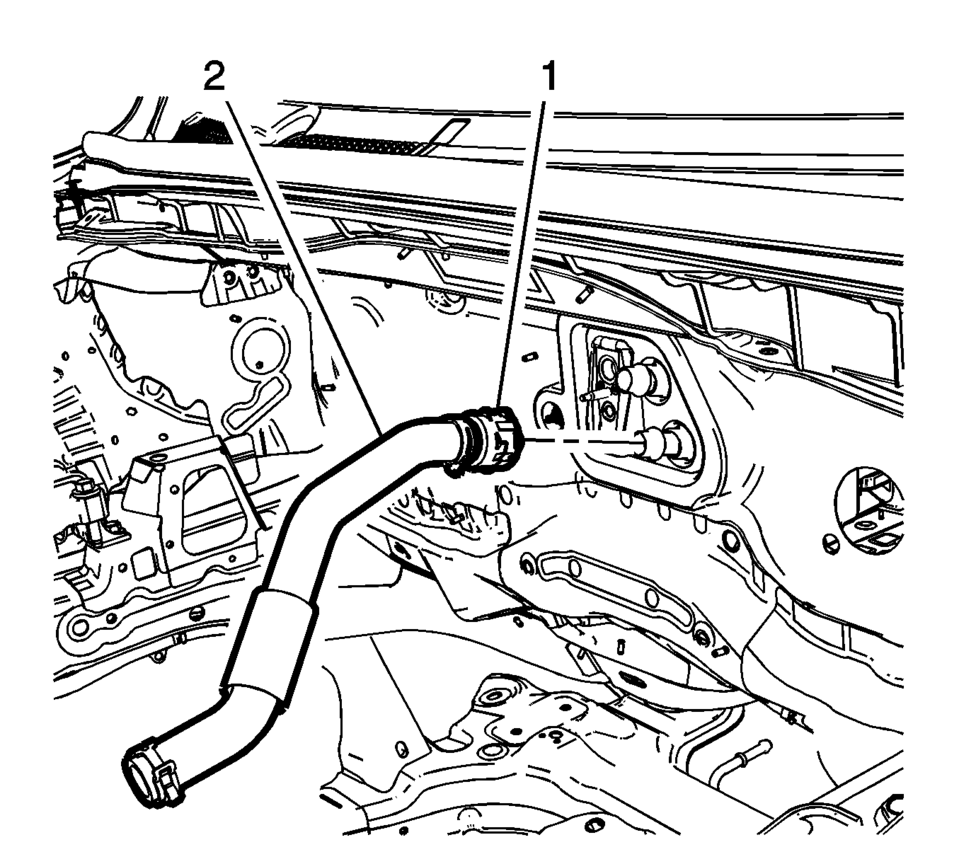 2
1