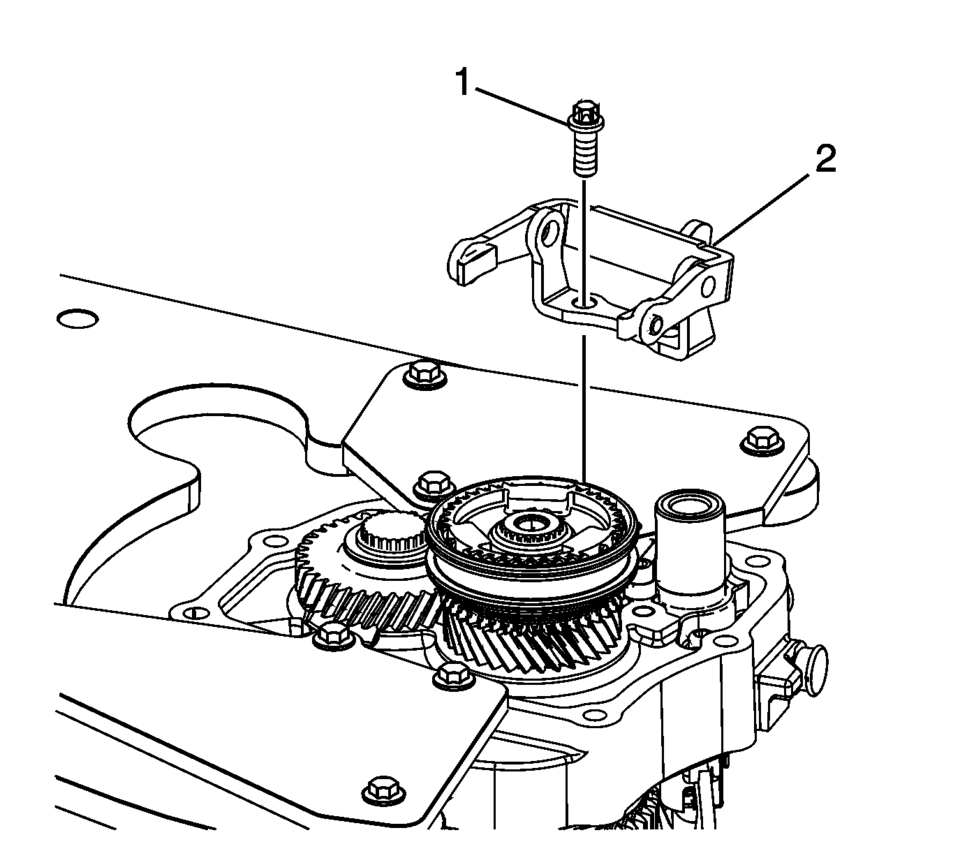 1
2