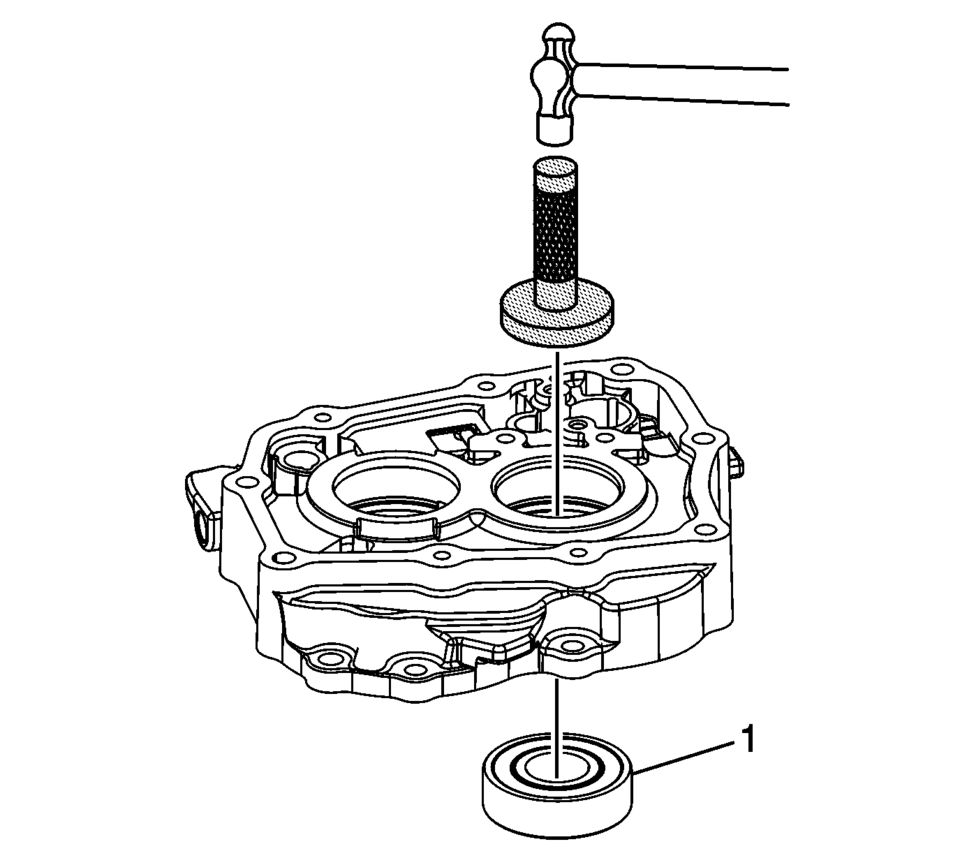 1