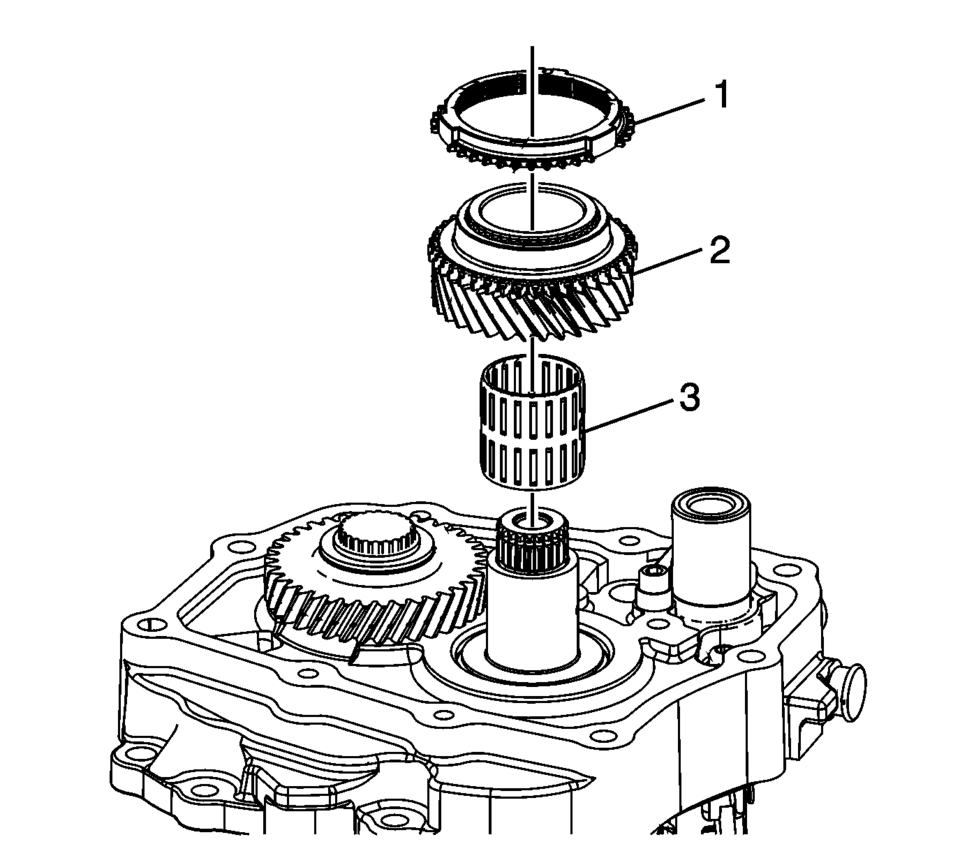 1
2
3