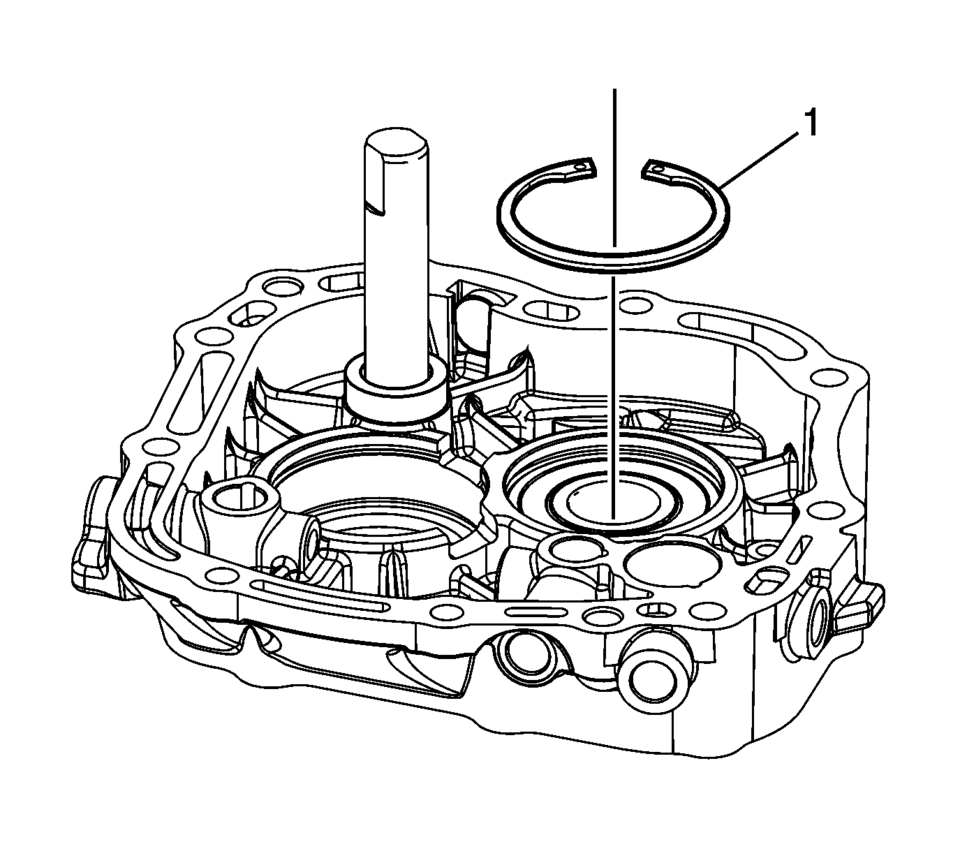 1