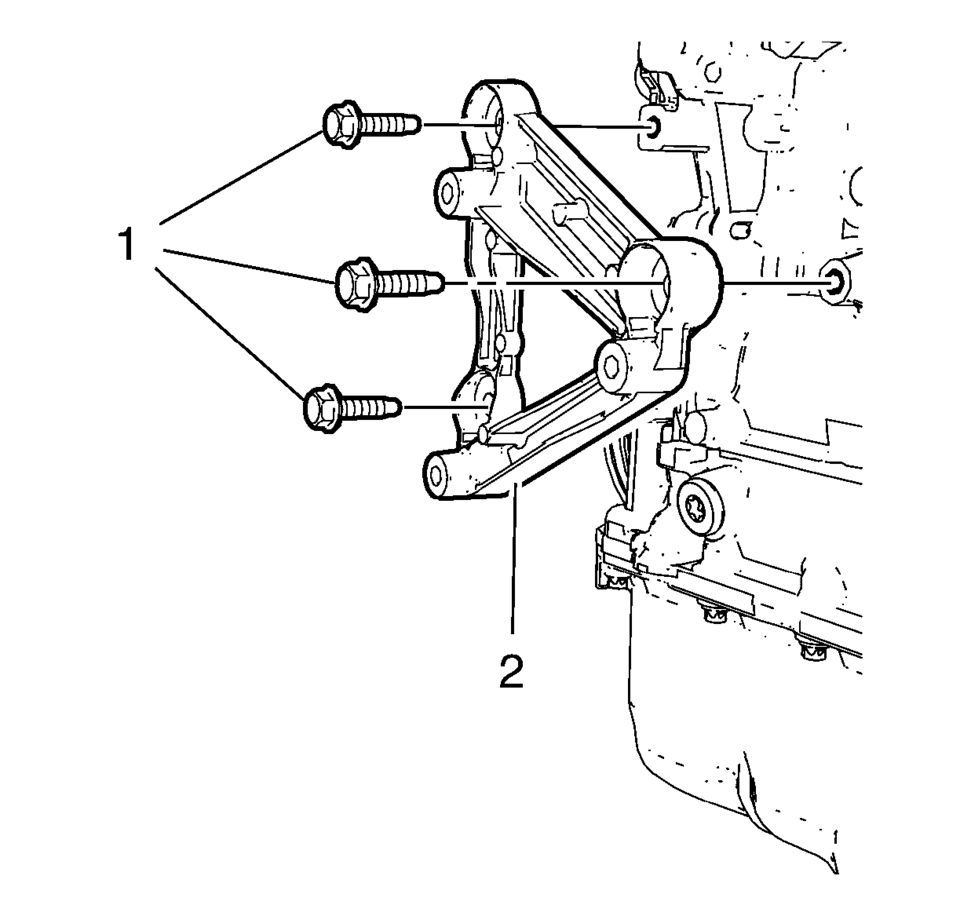 1

2